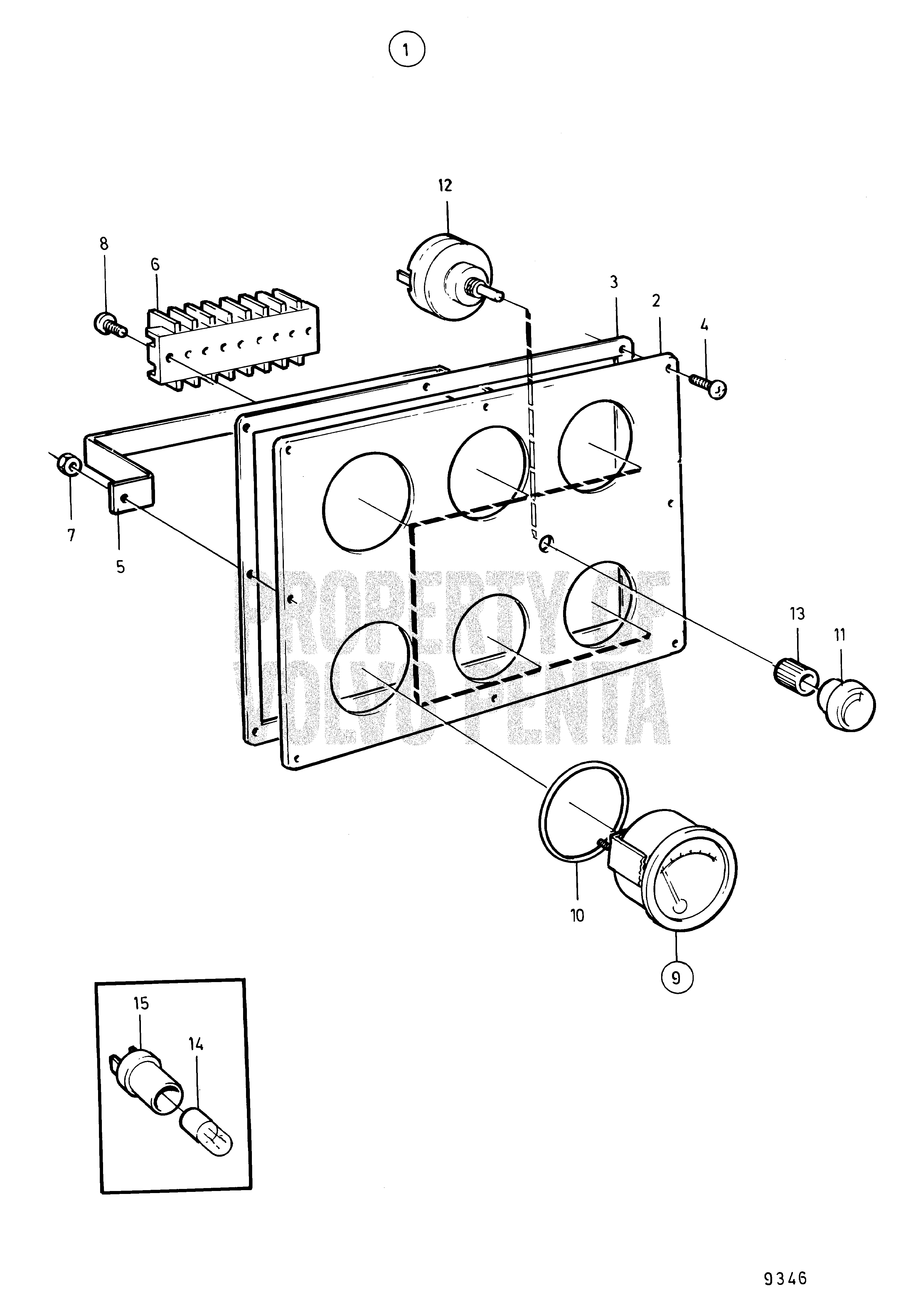 1

12

8

6

3

2

4

7

5

PROPERTY OF VOLVO PENTA

13

11

10

9

15

14

9346