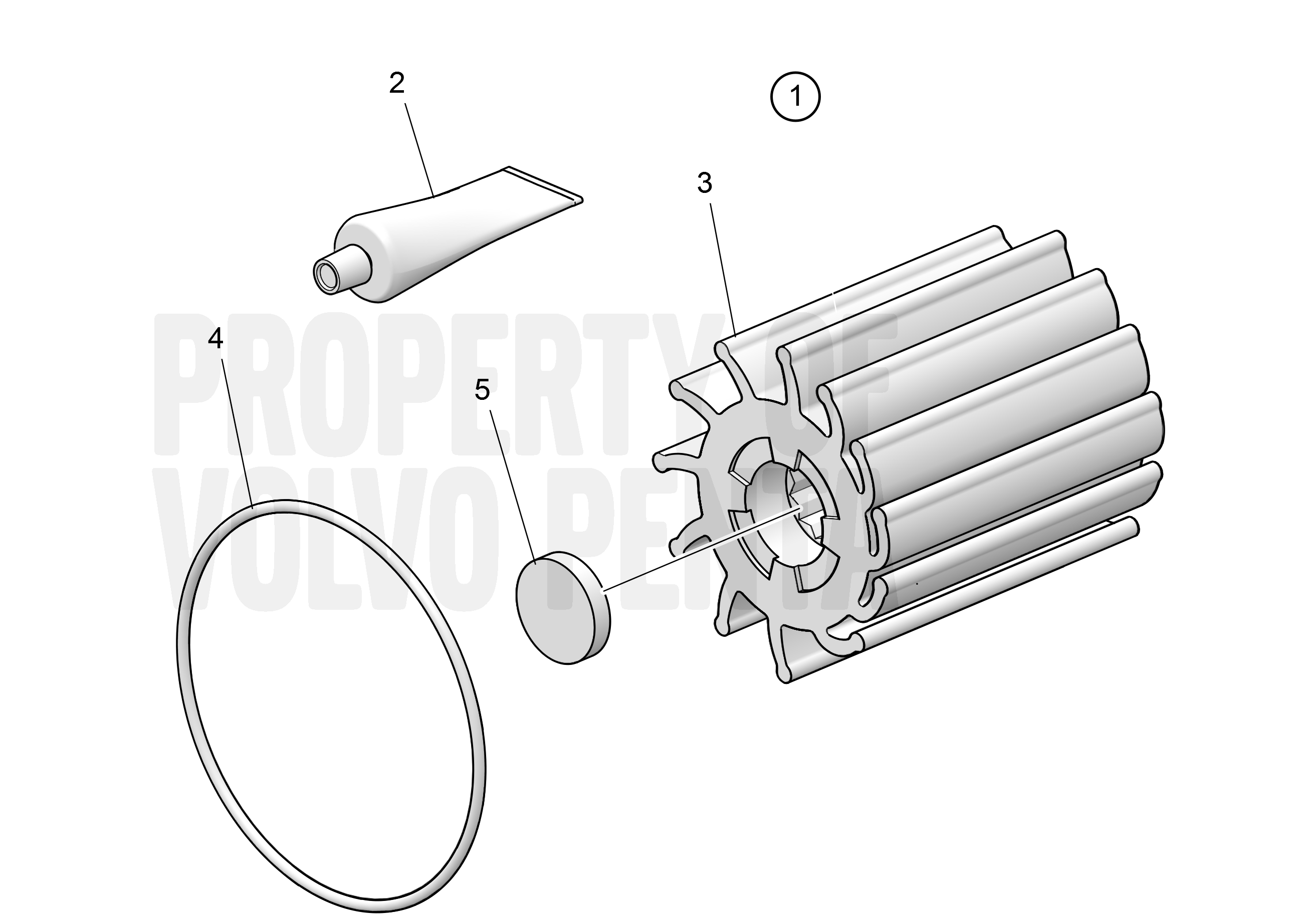 2

1

3

4

5

PROPERTY OF VOLVO PENTA