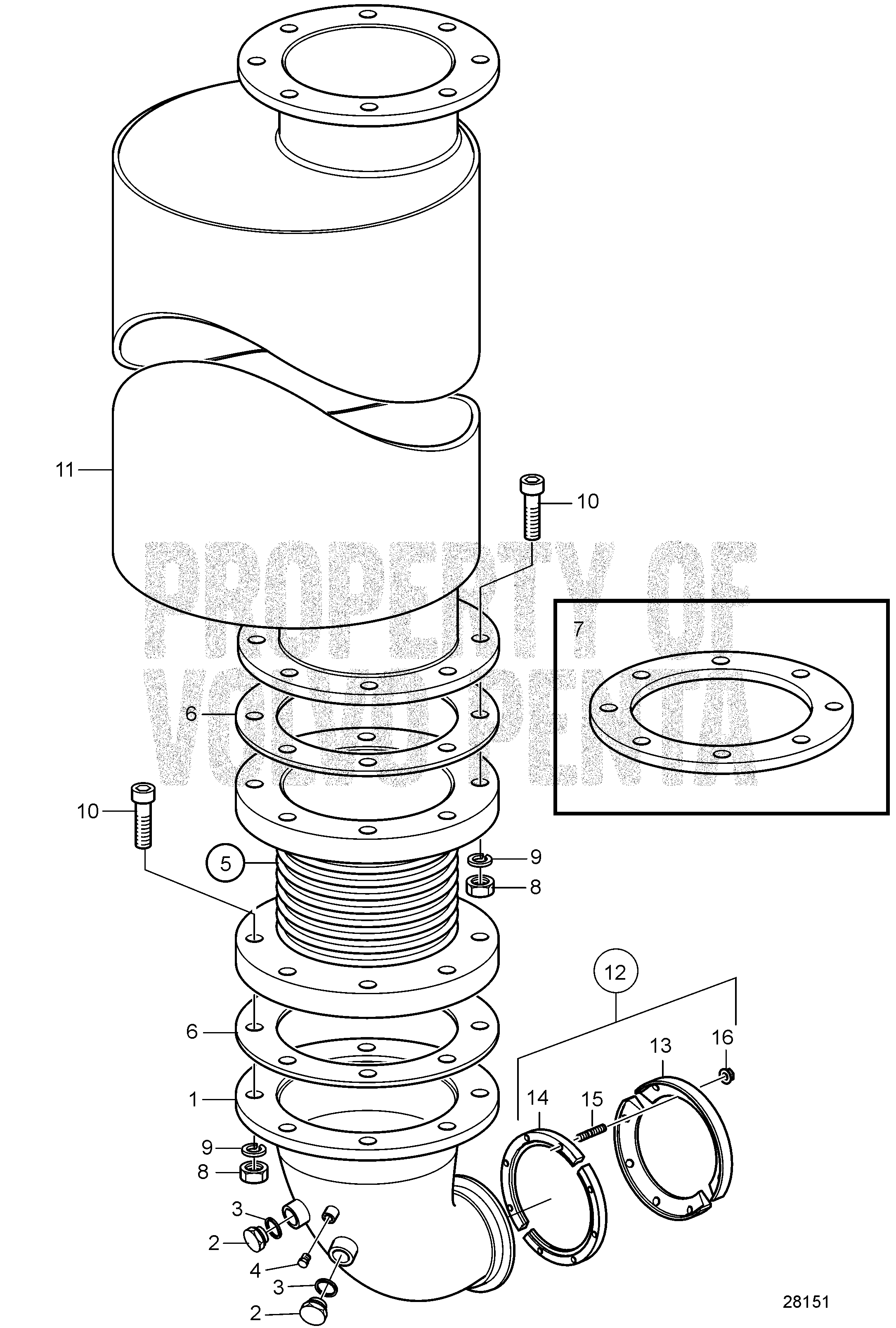 11
10
PROPERTY OF VOLVO PENTA
7
6
10
5
9
8
12
6
16
13
1
14
15
9
8
3
2
4
3
2
28151