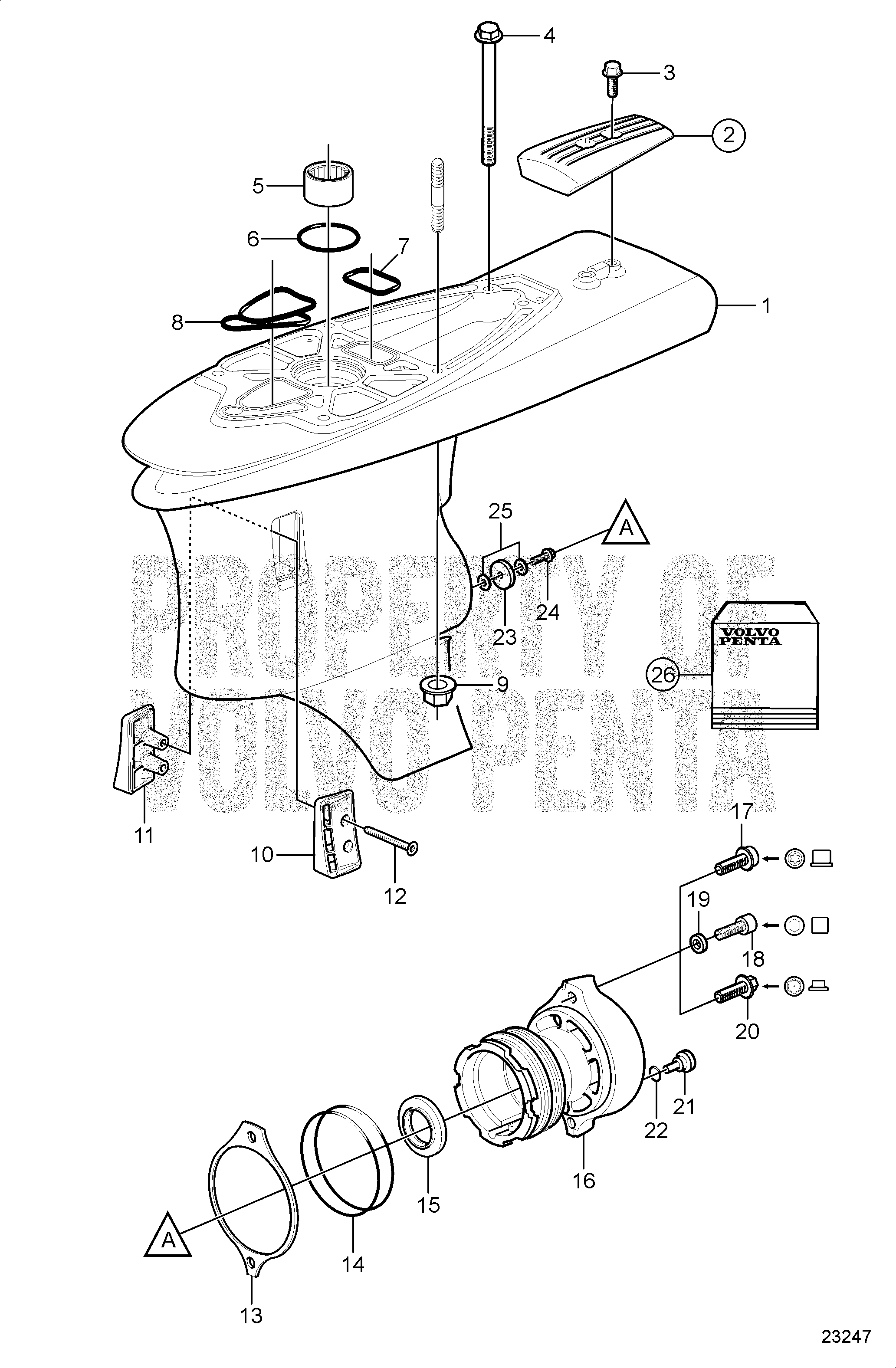 4
3
2
5
6
7
8
1
25
A
24
23
PROPERTY OF
VOLVO PENTA
VOLVO
PENTA
26
9
11
10
12
17
19
18
20
21
22
16
15
14
A
13
23247