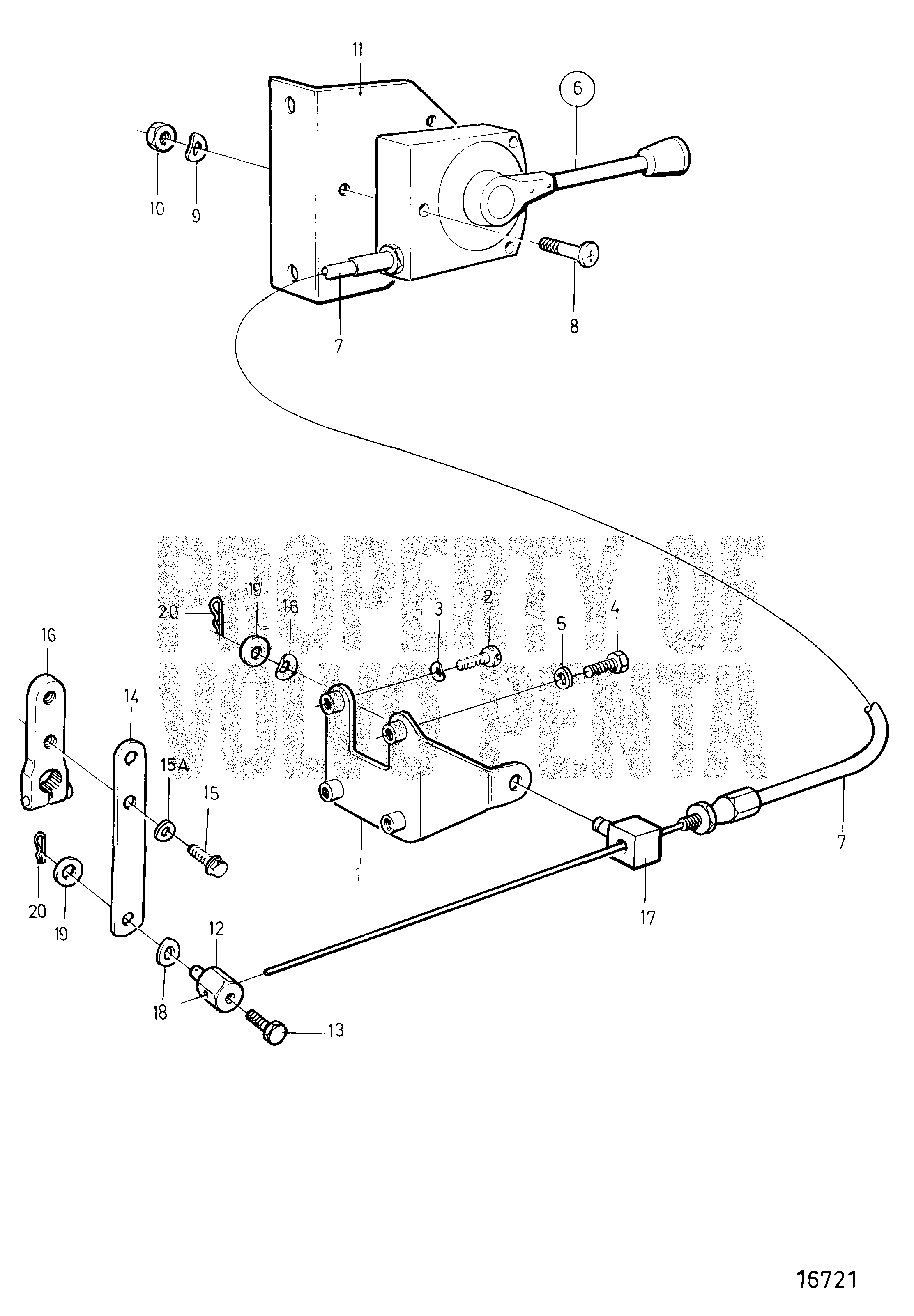 11
6
10
9
7
8
PROPERTY OF VOLVO PENTA
20
19
18
3
2
5
4
16
14
15A
15
1
7
17
20
19
12
18
13
16721