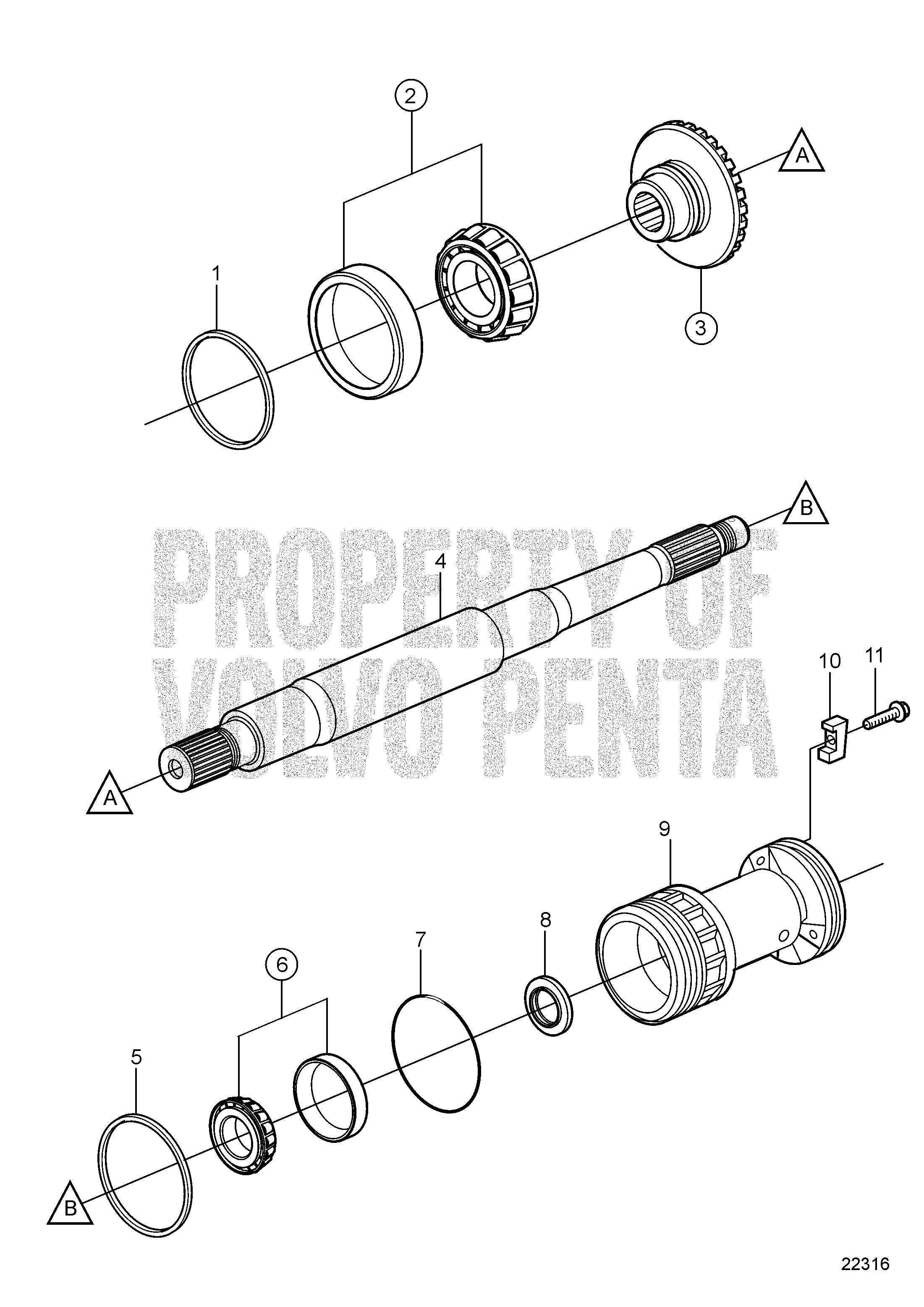 2

A

1

3

B

PROPERTY OF VOLVO PENTA

4

10

11

A

9

8

7

6

5

B

22316