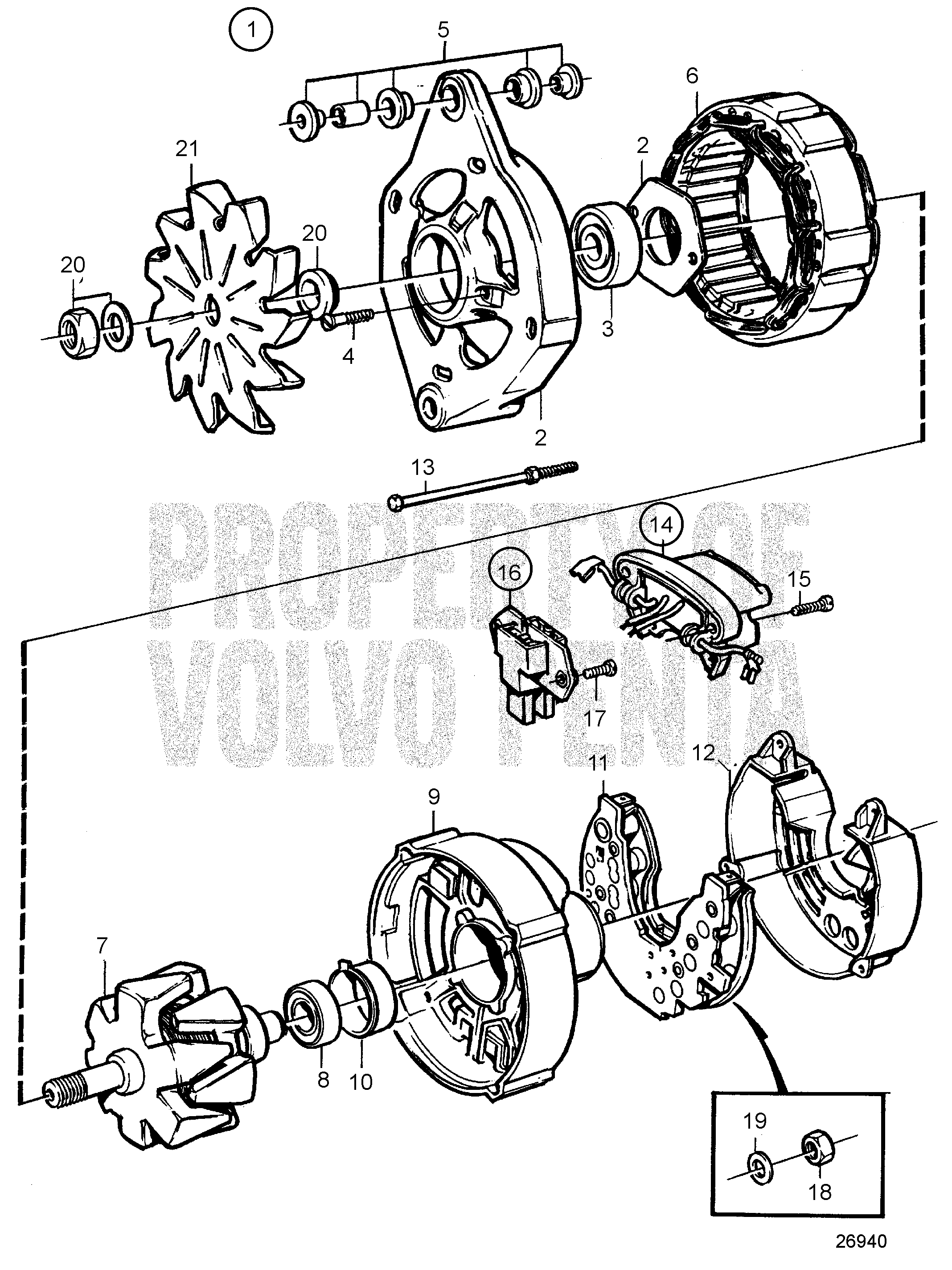 1
5
6
21
2
20
20
3
4
2
13
PROPERTY OF VOLVO PENTA
14
16
15
17
12
11
9
7
8
10
19
18
26940