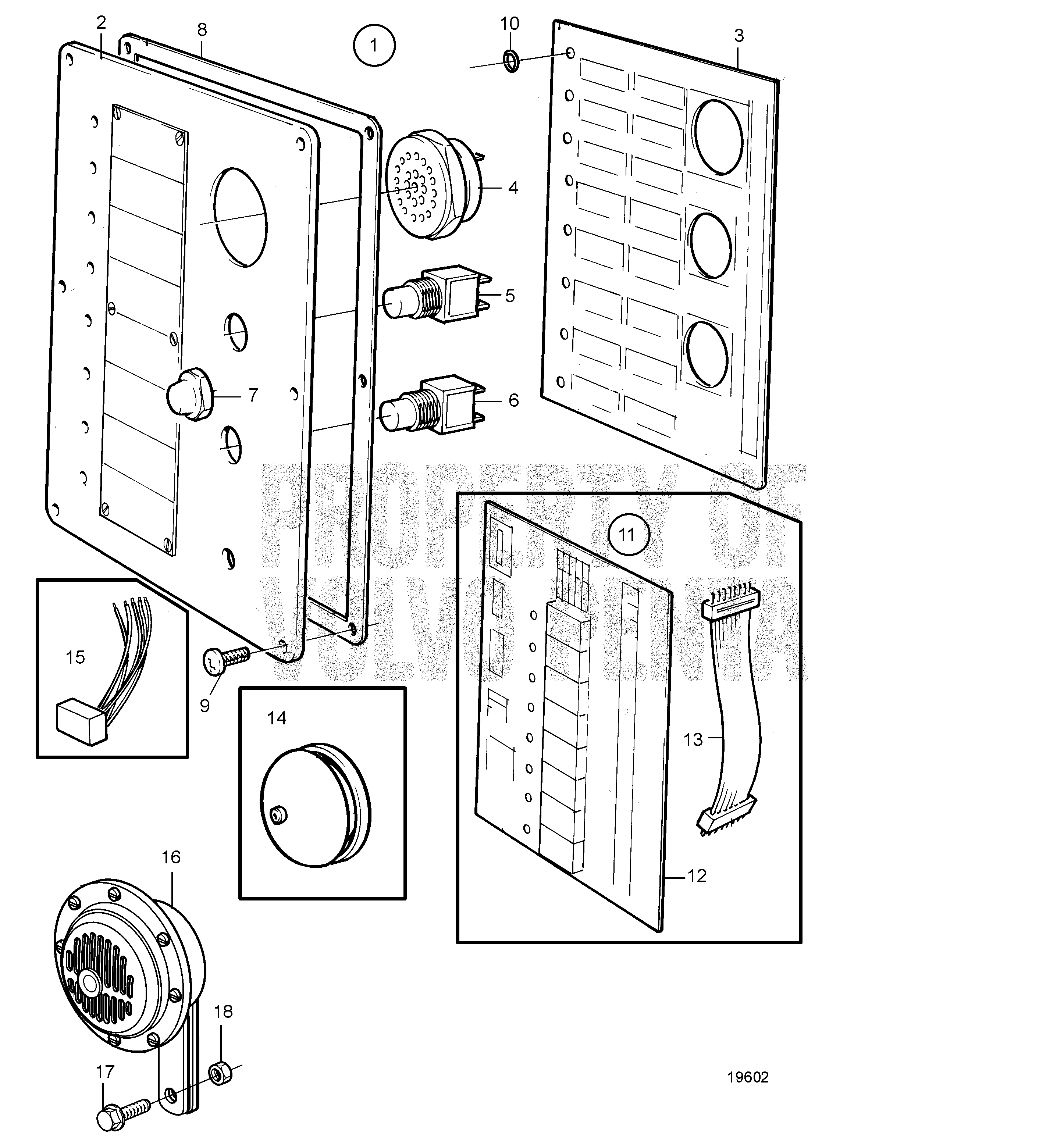 2
8
1
10
3
4
5
7
6
PROPERTY OF VOLVO PENTA
11
15
9
14
13
12
16
18
17
19602