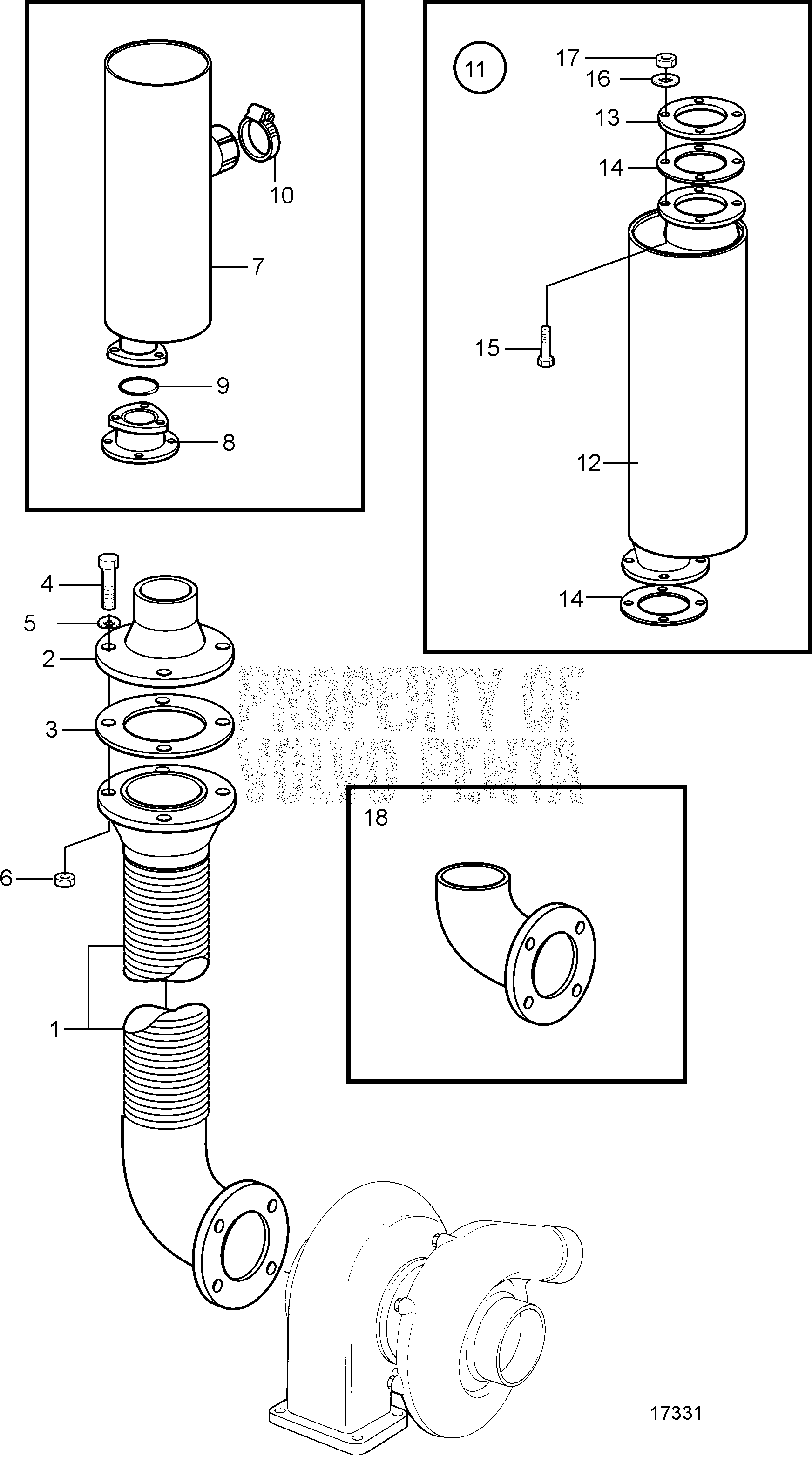 10
7
9
8
11
17
16
13
14
15
12
14
4
5
2
3
6
1
PROPERTY OF VOLVO PENTA
18
17331