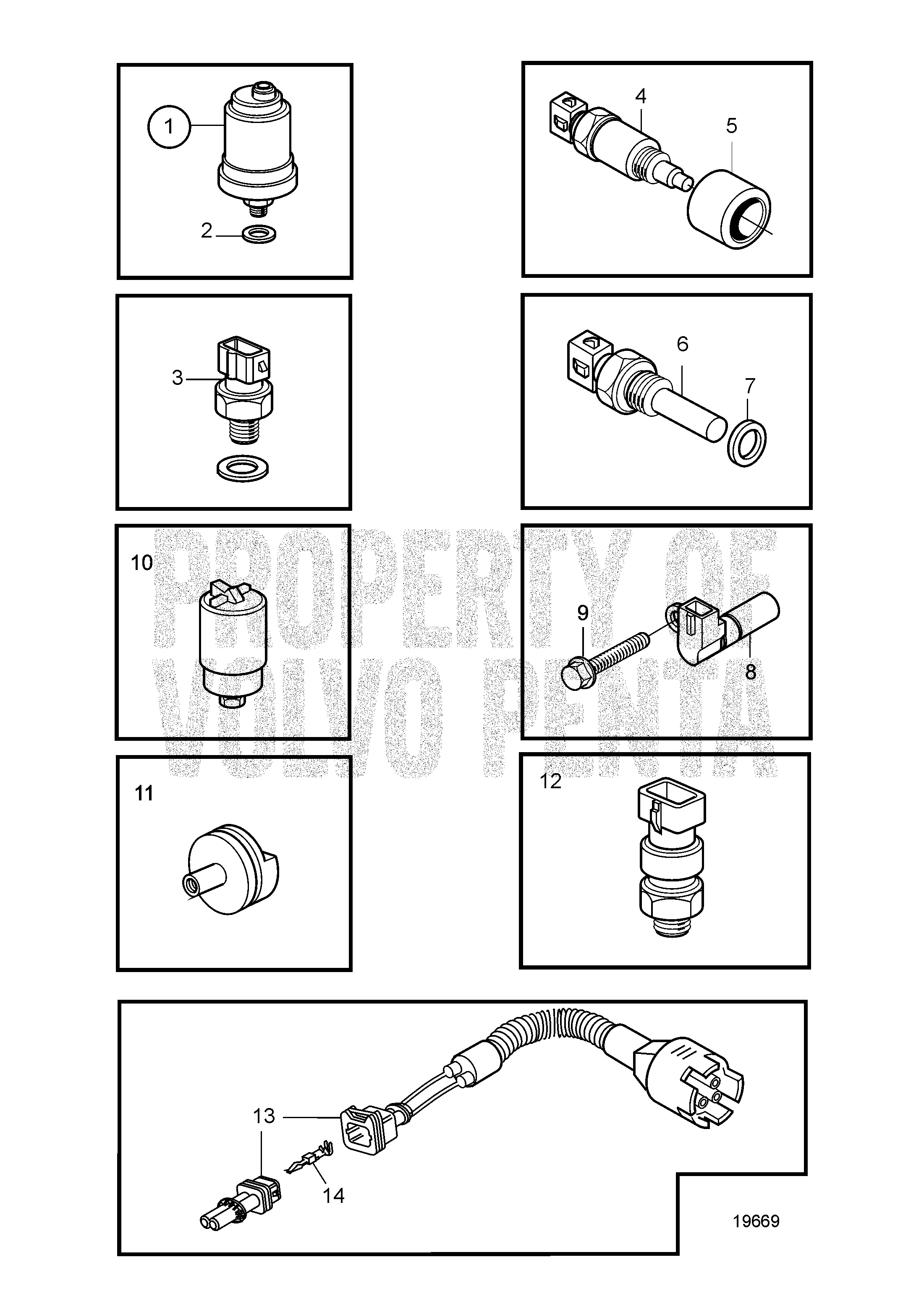 1
2
4
5
3
6
7
PROPERTY OF VOLVO PENTA
10
9
8
11
12
13
14
19669