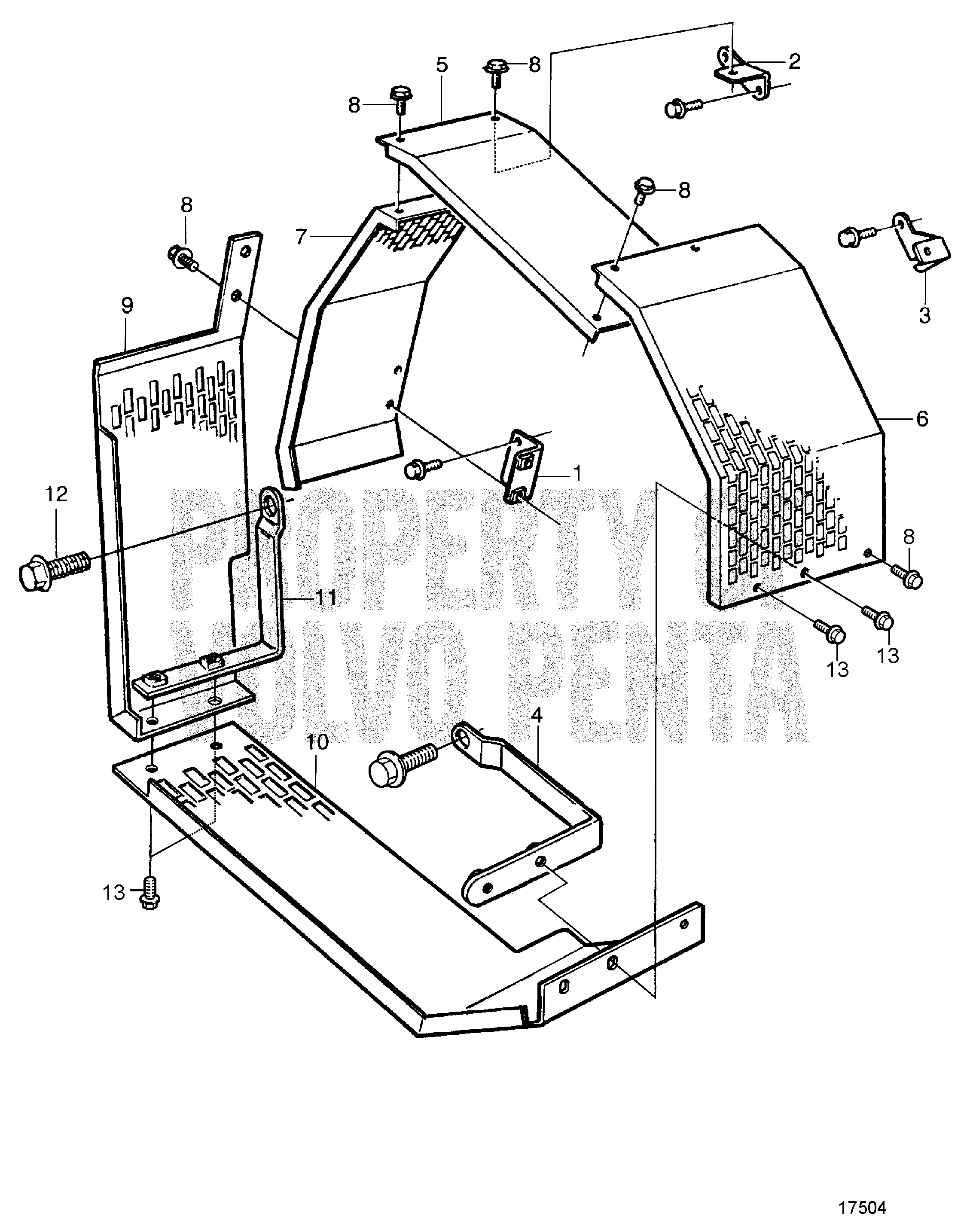 5
8
2
8
8
8
7
3
9
6
1
12
8
11
13
13
4
10
13
PROPERTY OF VOLVO PENTA
17504