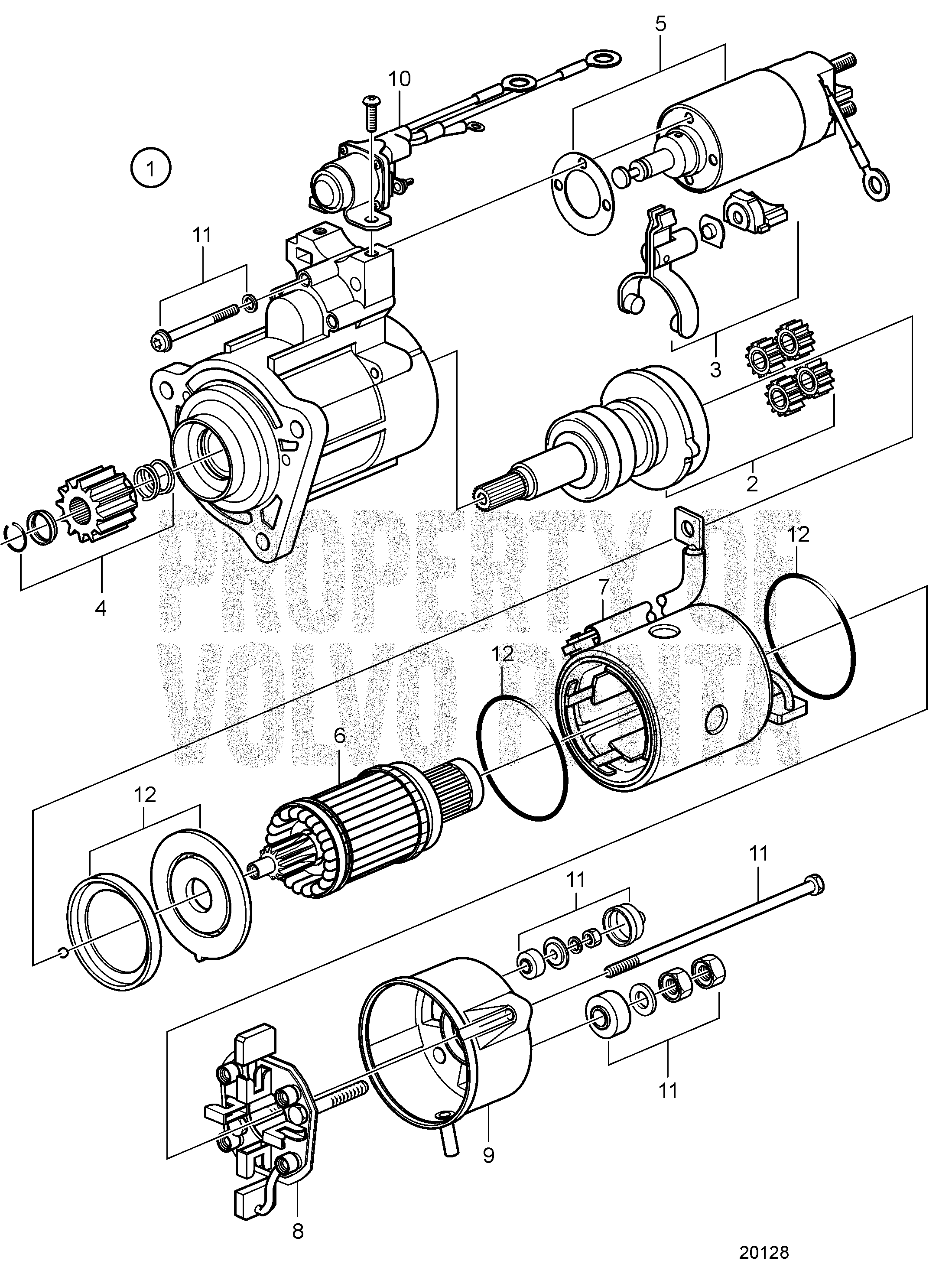 5
10
1
11
3
2
4
PROPERTY OF VOLVO PENTA
12
7
12
6
12
11
11
11
9
8
20128