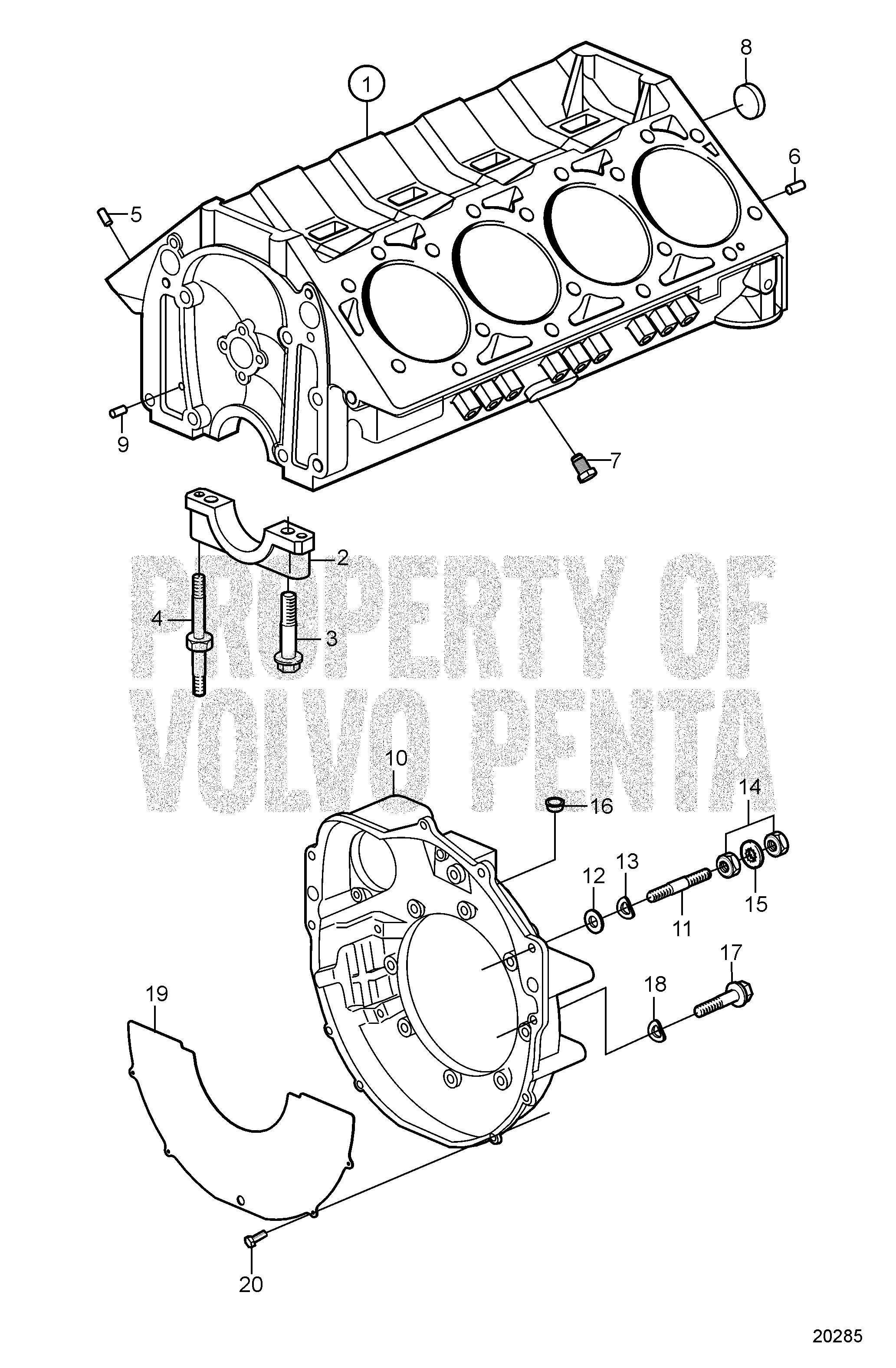 1
8
6
5
9
7
2
4
3
PROPERTY OF VOLVO PENTA
10
16
14
12
13
11
15
17
18
19
20
20285