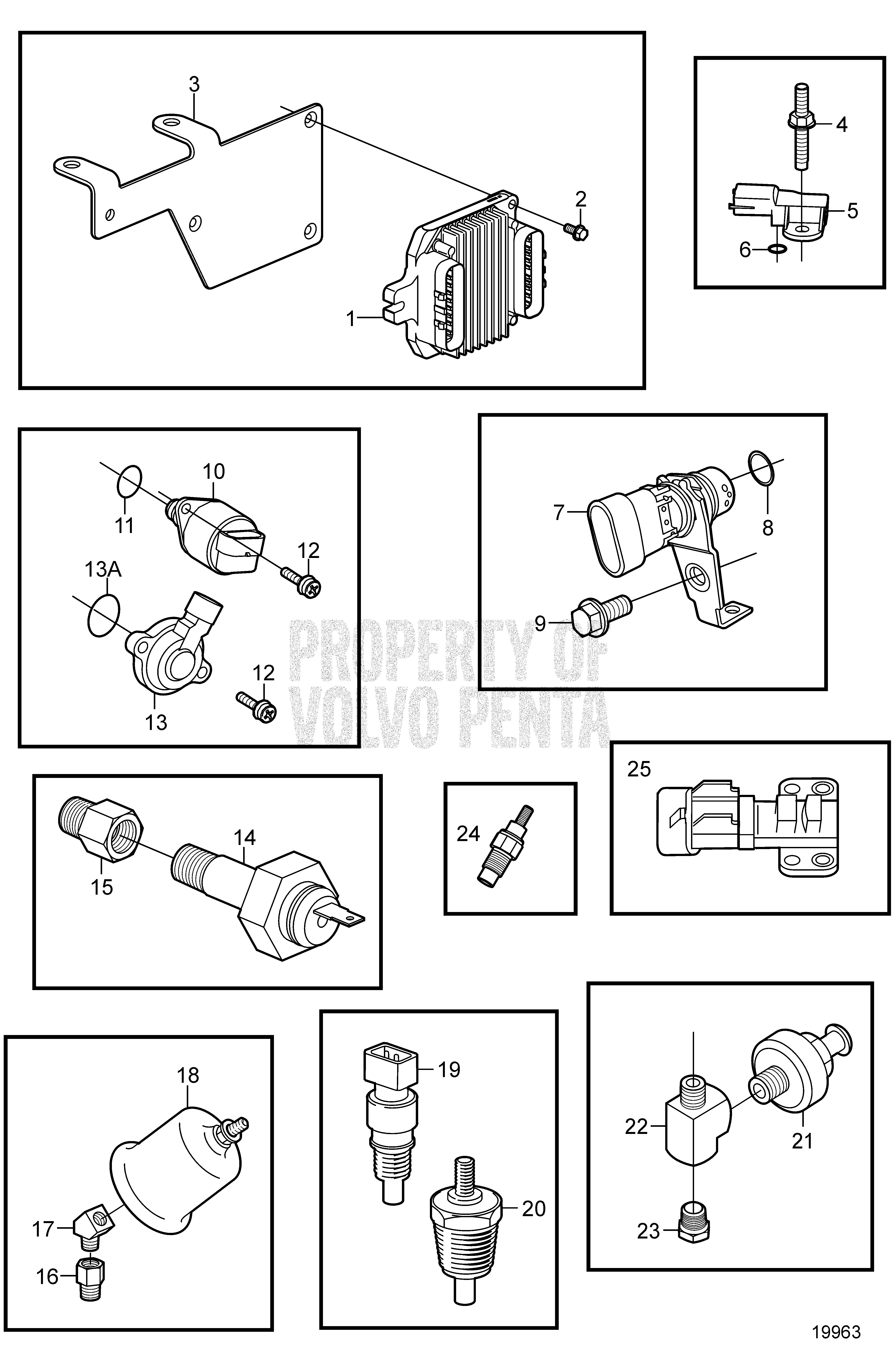 3
2
1
4
5
6
10
11
12
13A
12
13
7
8
9
PROPERTY OF
VOLVO PENTA
14
15
24
25
18
17
16
19
20
22
21
23
19963