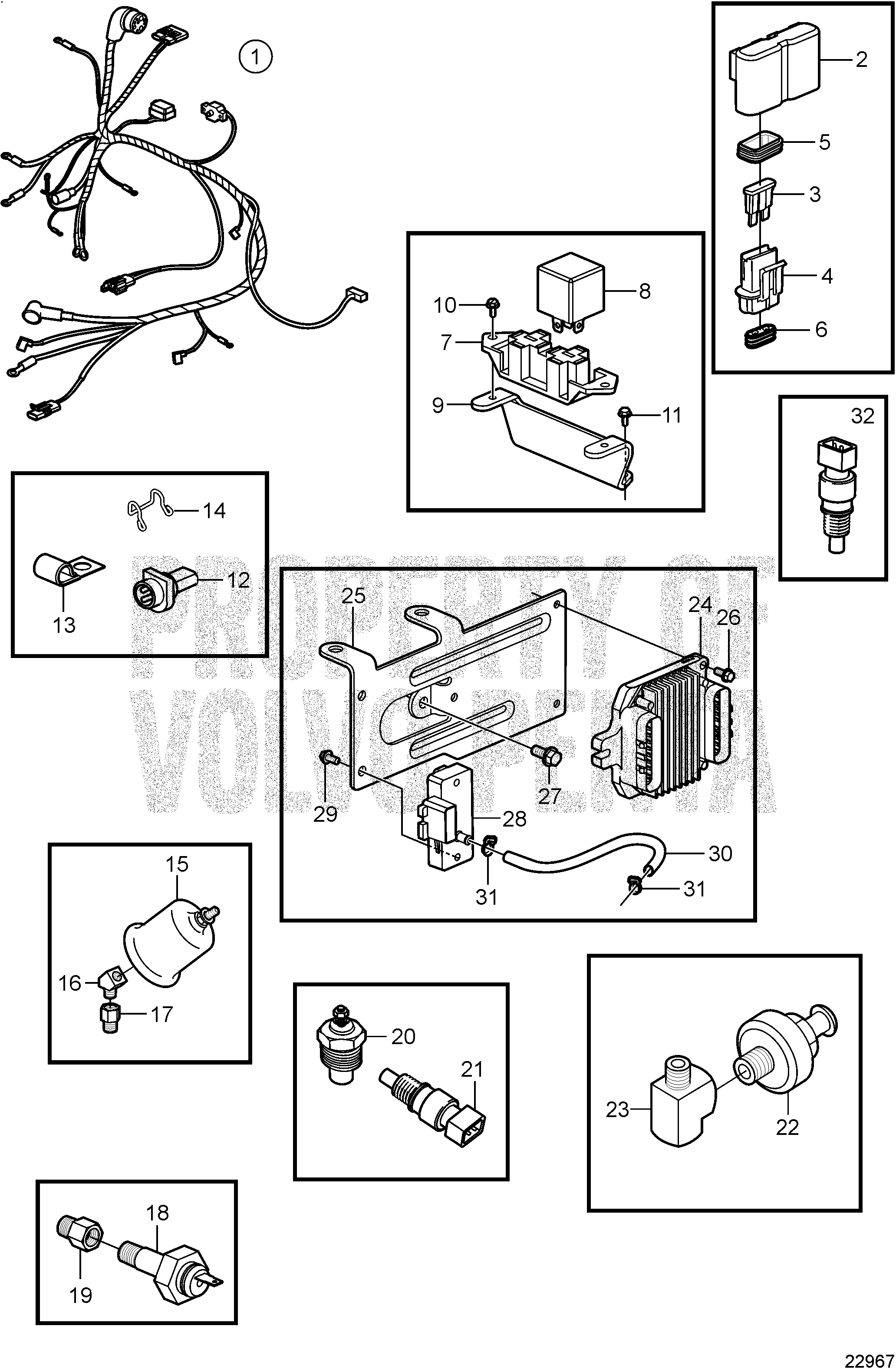 1

2

5

3

4

6

8

10

7

9

11

32

14

12

13

PROPERTY OF VOLVO PENTA

25

24

26

27

29

28

30

31

31

15

16

17

20

21

23

22

18

19

22967