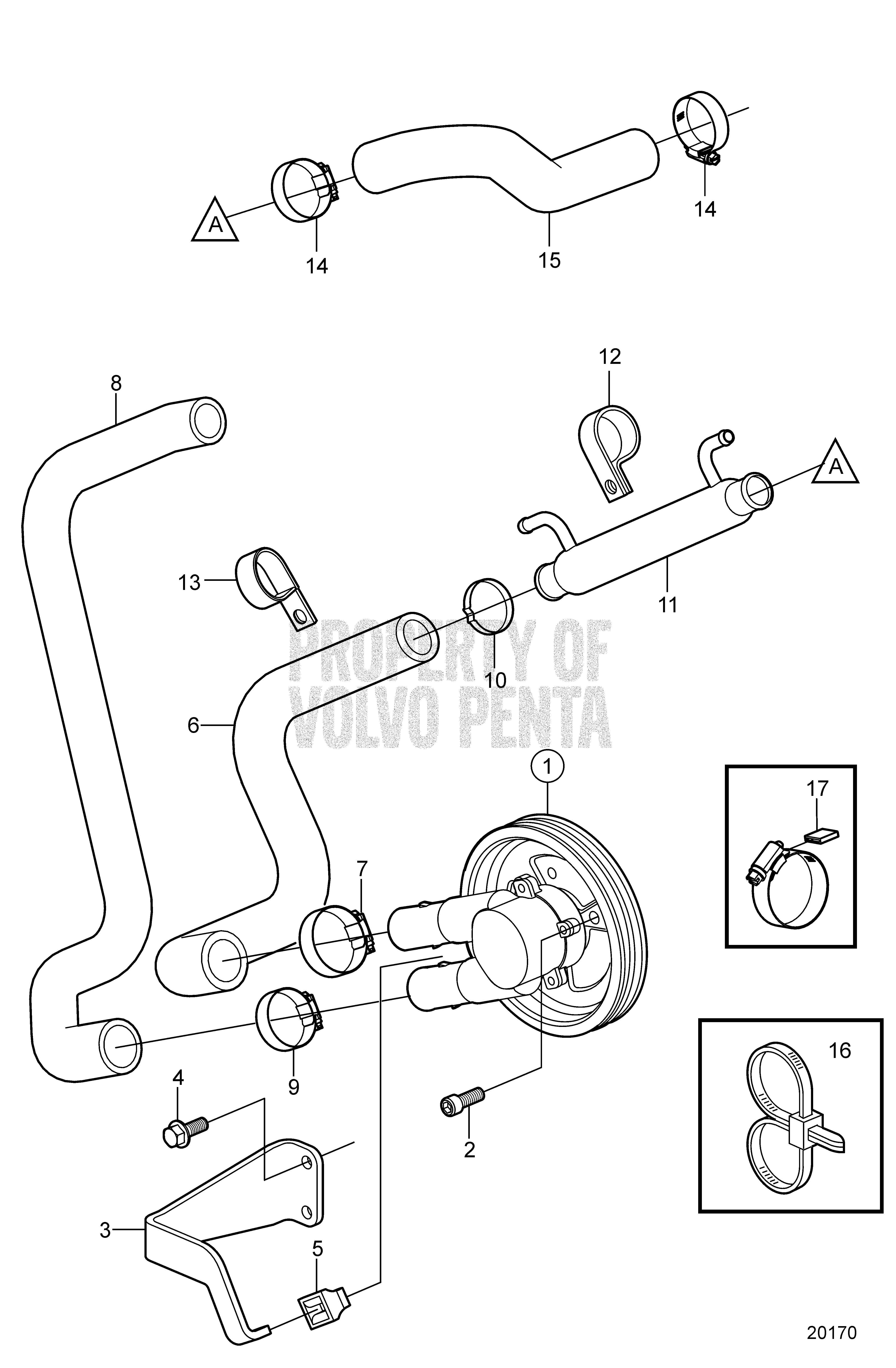 A
14
15
14
8
12
A
13
11
10
PROPERTY OF
VOLVO PENTA
6
1
17
7
9
16
4
2
3
5
20170