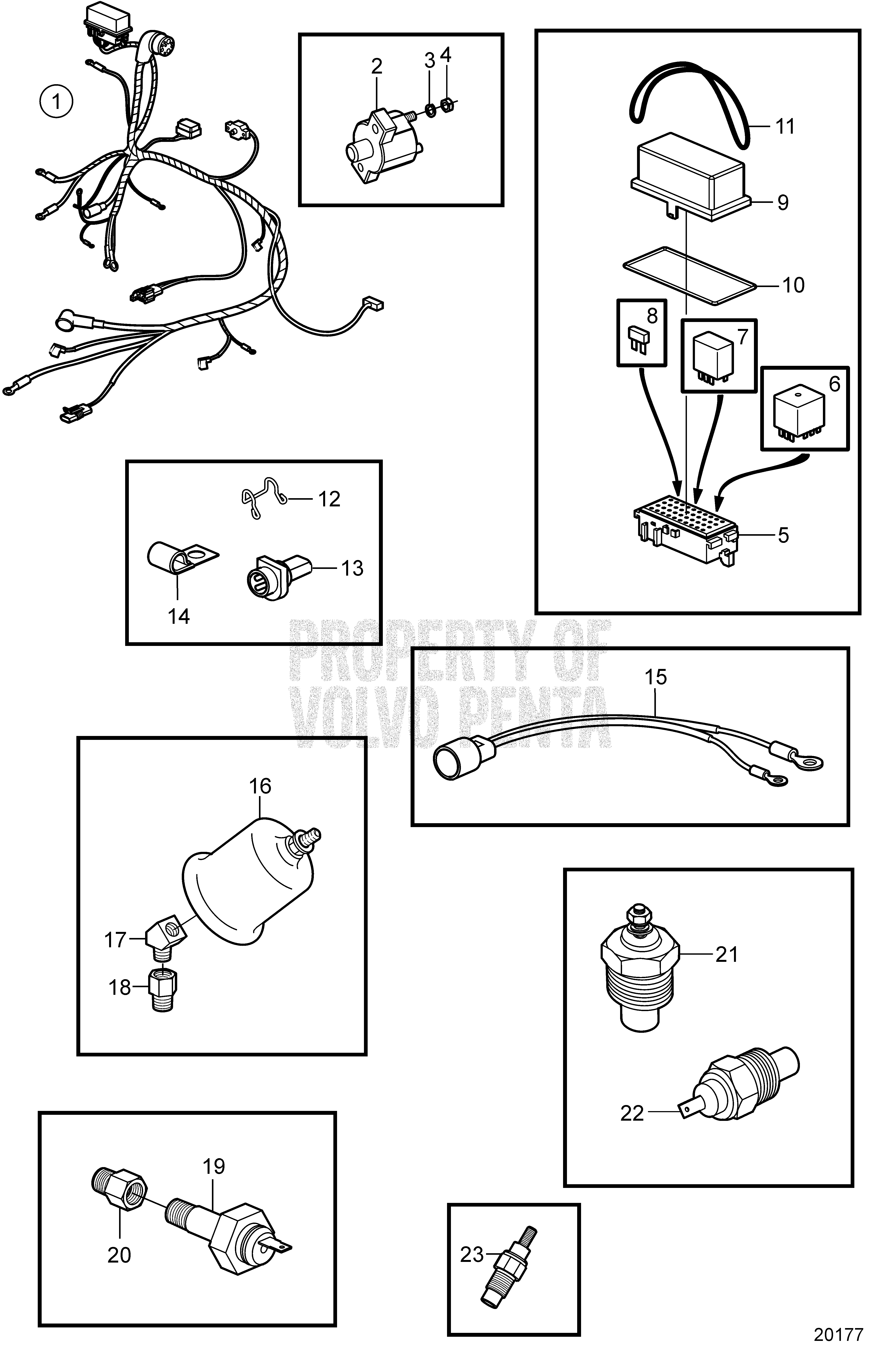 1
2
3
4
11
9
10
8
7
6
5
12
13
14
PROPERTY OF
VOLVO PENTA
15
16
17
18
21
22
19
20
23
20177