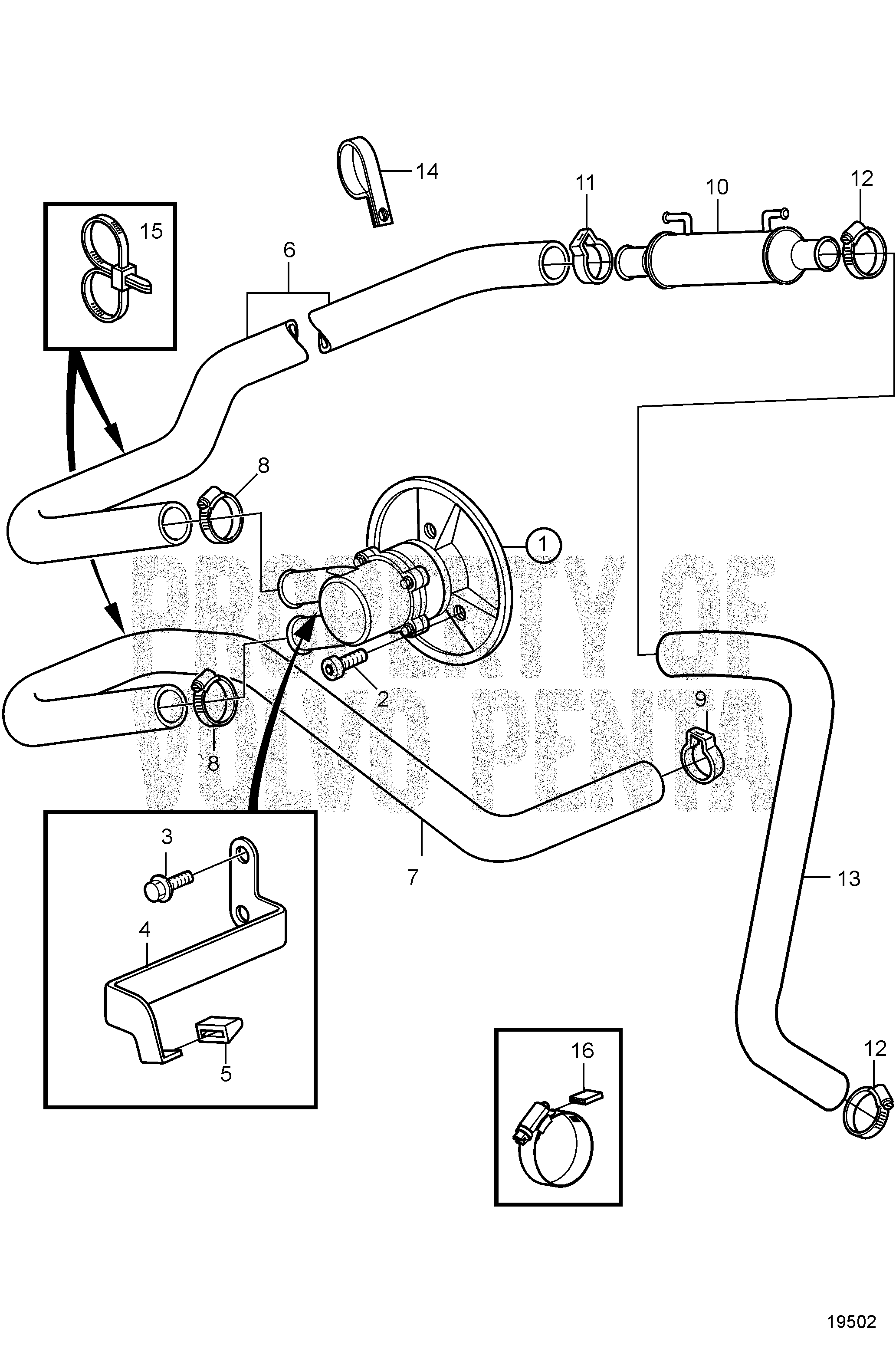 14
11
10
12
15
6
8
1
PROPERTY OF
VOLVO PENTA
2
9
8
3
7
13
4
5
16
12
19502