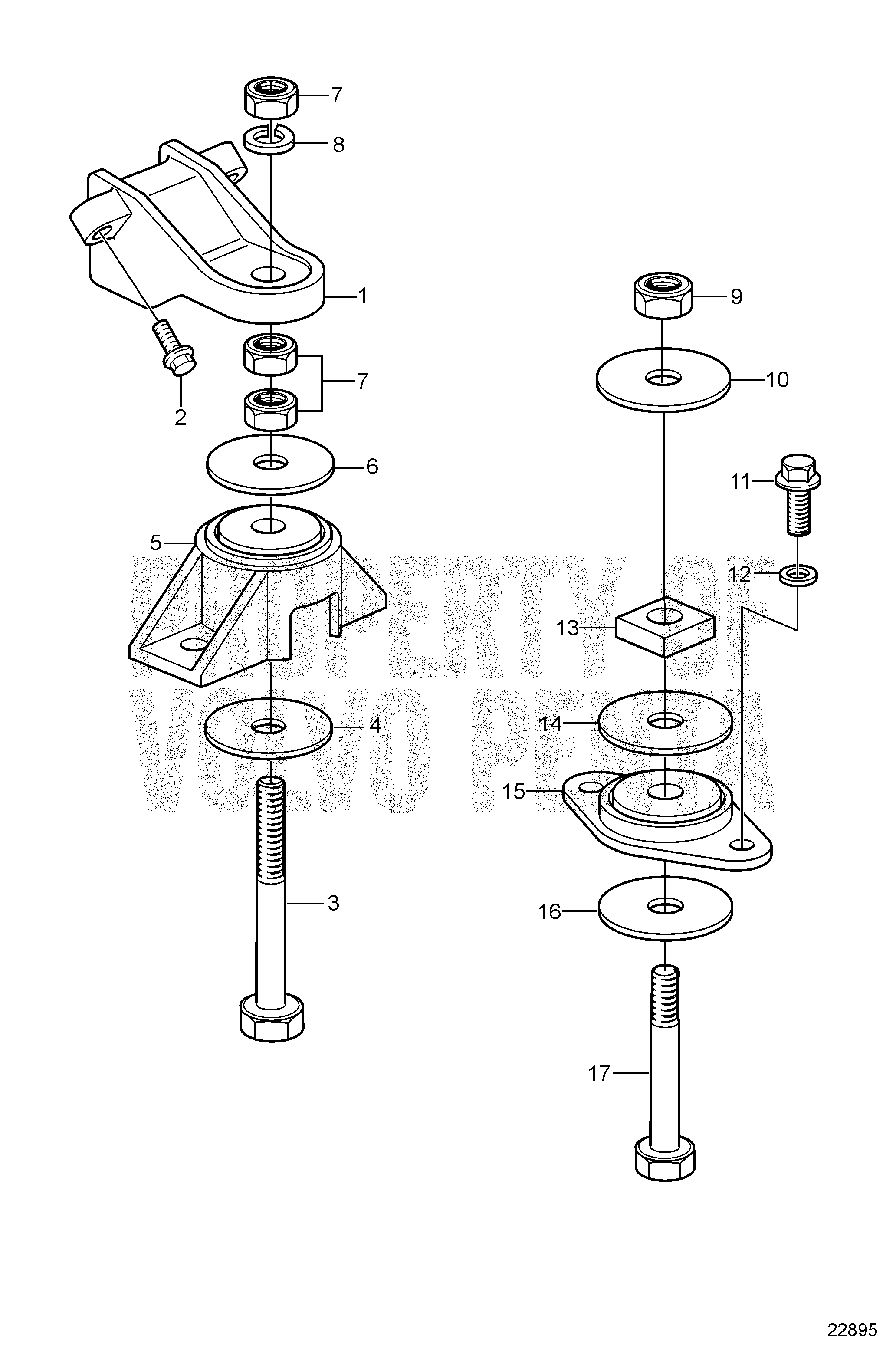 7
8
1
2
7
6
5
4
3
9
10
11
12
13
14
15
16
17

PROPERTY OF
VOLVO PENTA

22895