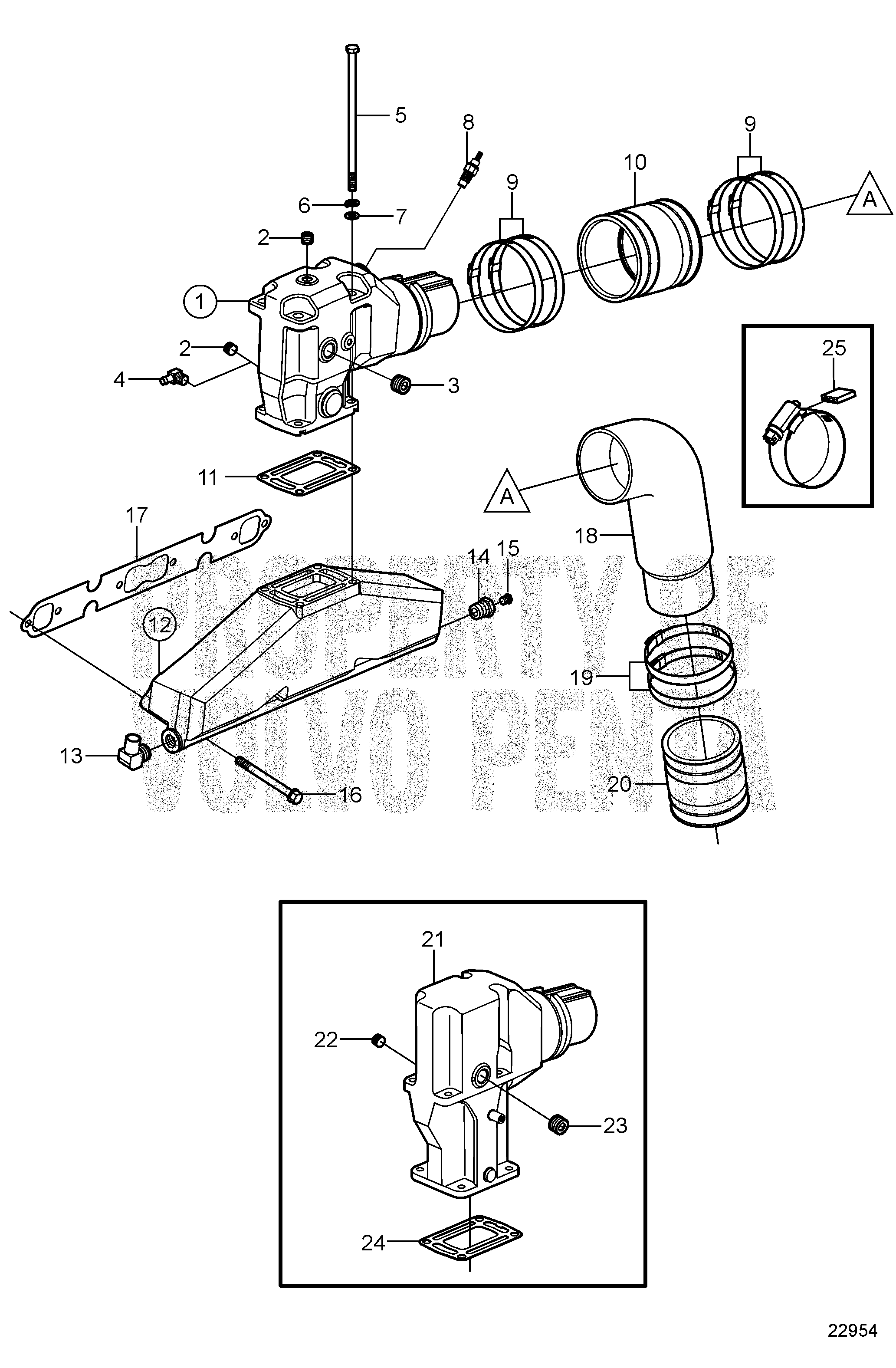 5
8
9
10
9
A
6
7
2
1
2
4
3
25
11
A
17
18
14
15
12
19
13
16
20
PROPERTY OF VOLVO PENTA
21
22
23
24
22954