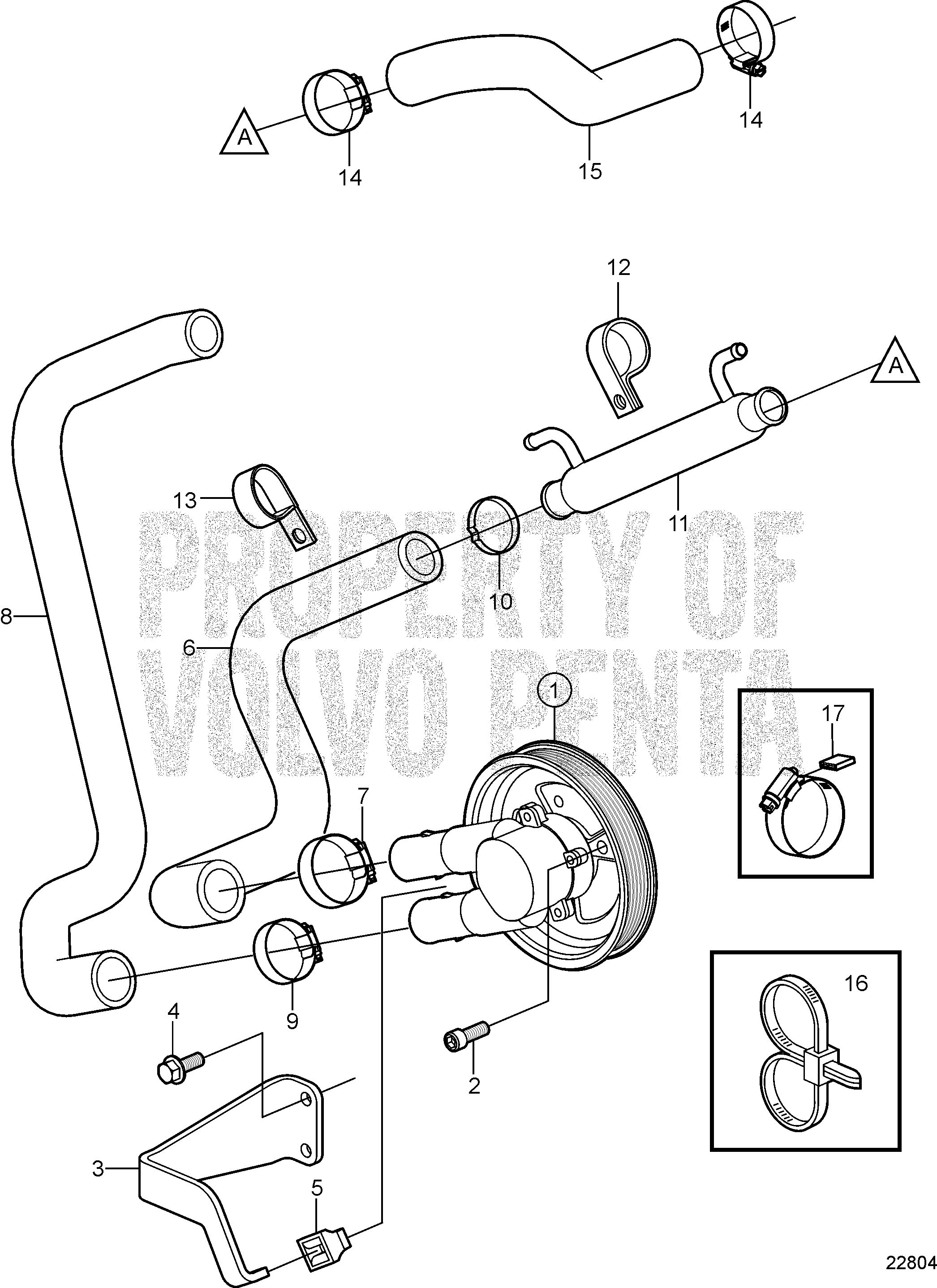 A
14
15
14
12
A
13
11
10
8
6
PROPERTY OF
VOLVO PENTA
1
17
7
9
16
4
2
3
5
22804