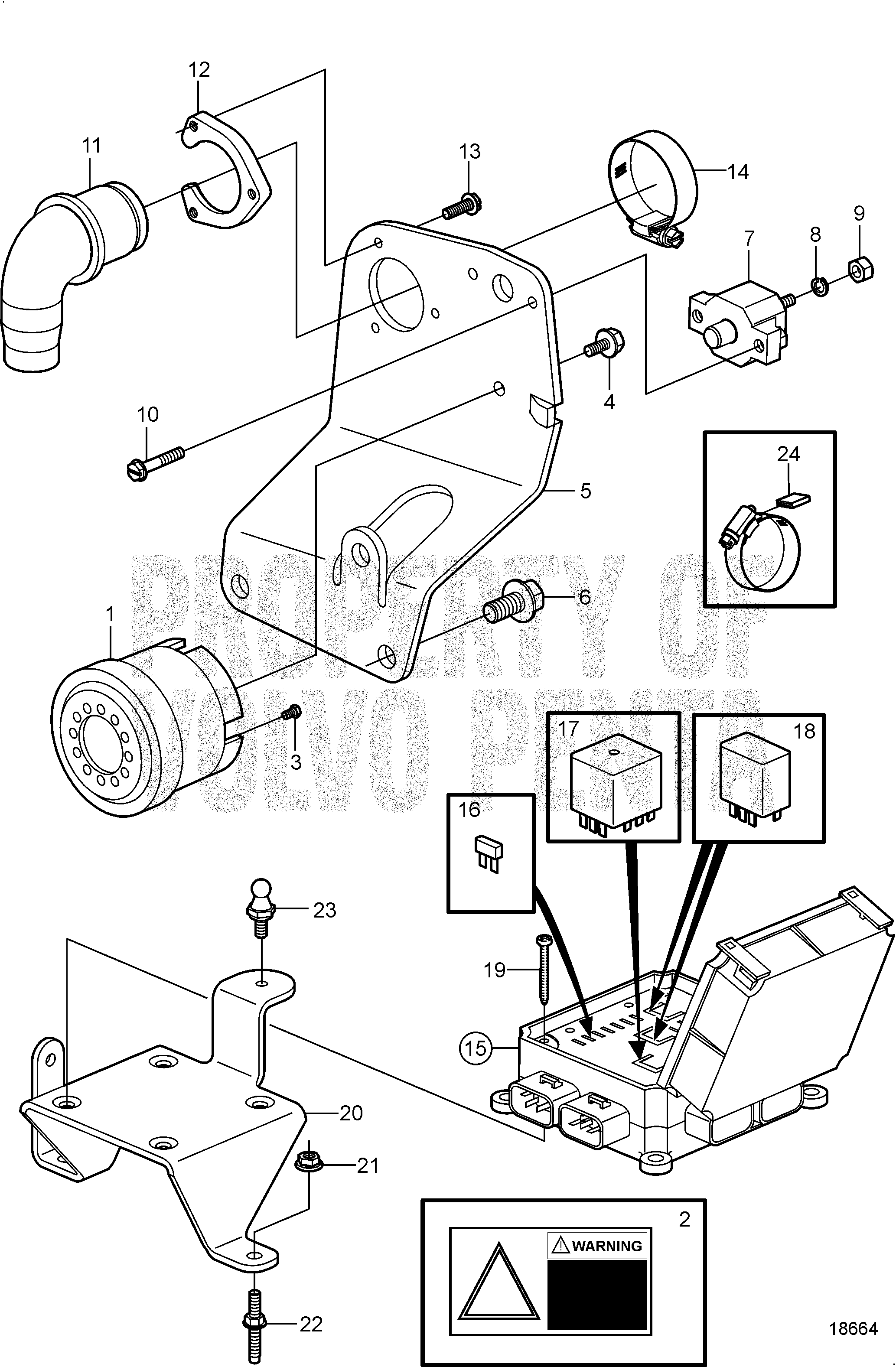 12
11
13
14
9
8
7
4
10
5
24
PROPERTY OF VOLVO PENTA
6
1
3
17
18
16
23
19
15
20
21
2
WARNING
22
18664