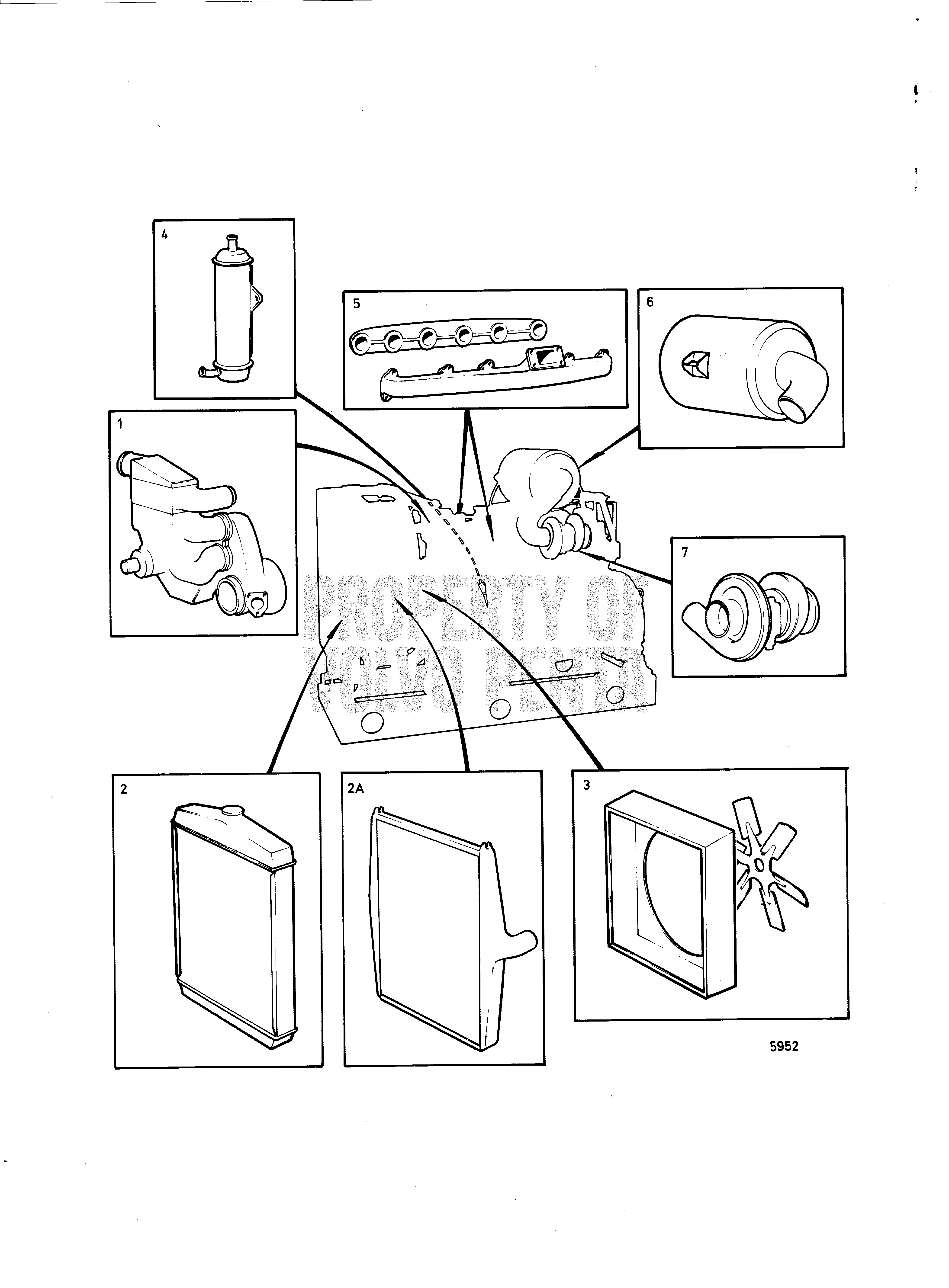 4

5

6

1

7

PROPERTY OF
VOLVO PENTA

2

2A

3

5952