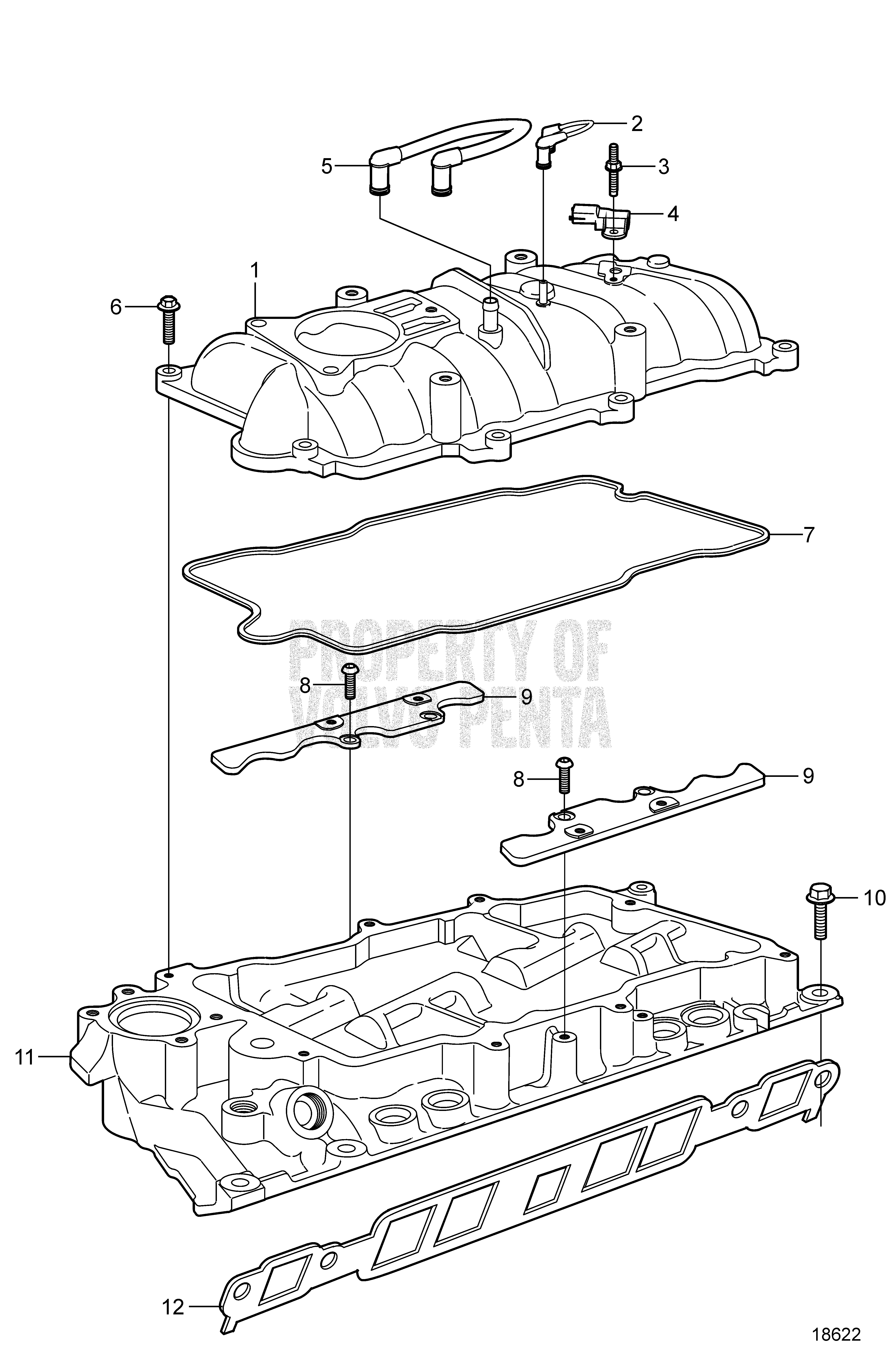 2
5
3
4
1
6
7
PROPERTY OF
VOLVO PENTA
8
9
8
9
10
11
12
18622