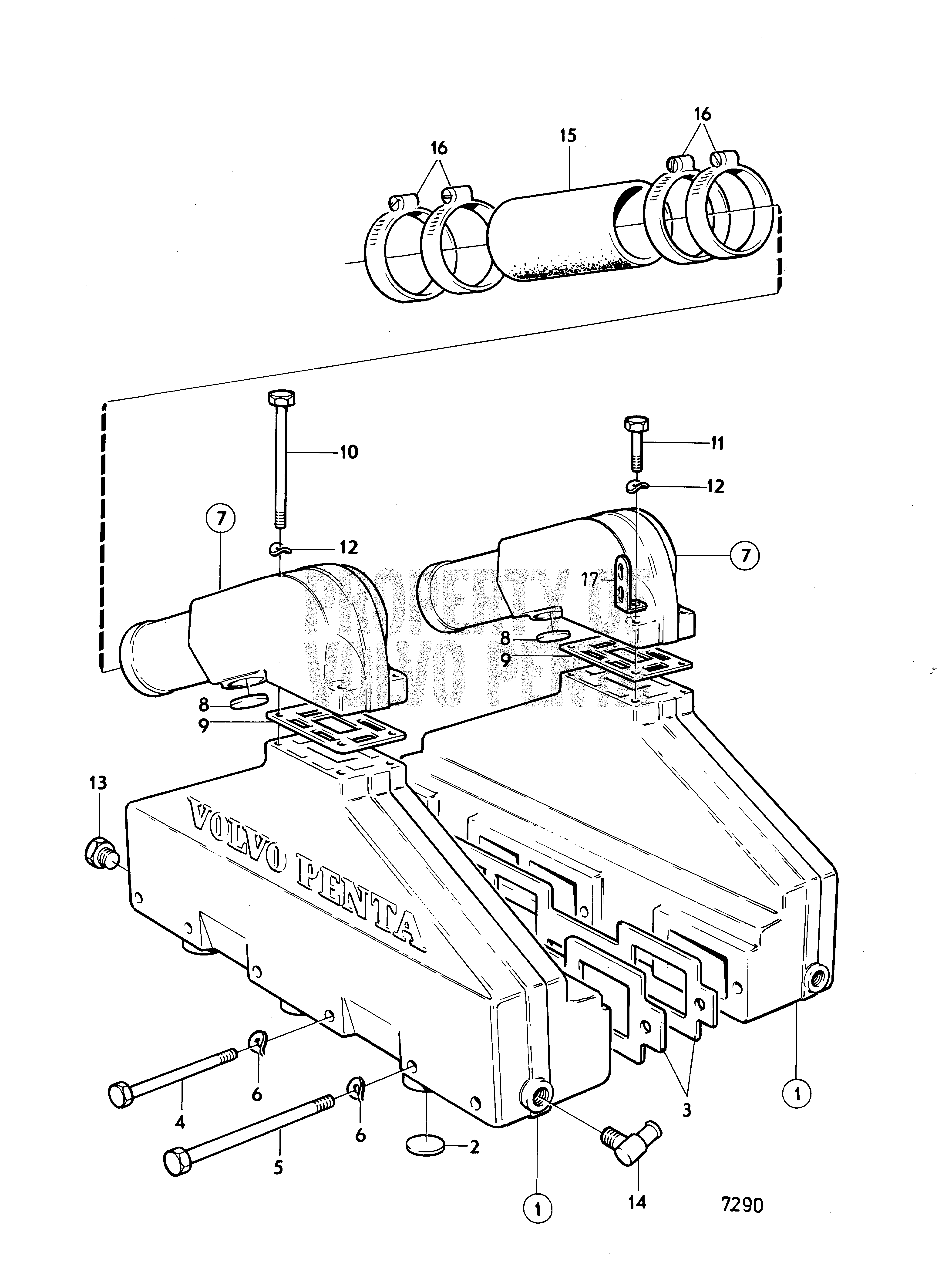 16
15
16
10
11
12
7
12
7
17
PROPERTY OF VOLVO PENTA
8
9
8
9
13
VOLVO PENTA
6
4
6
5
2
1
14
3
1
7290