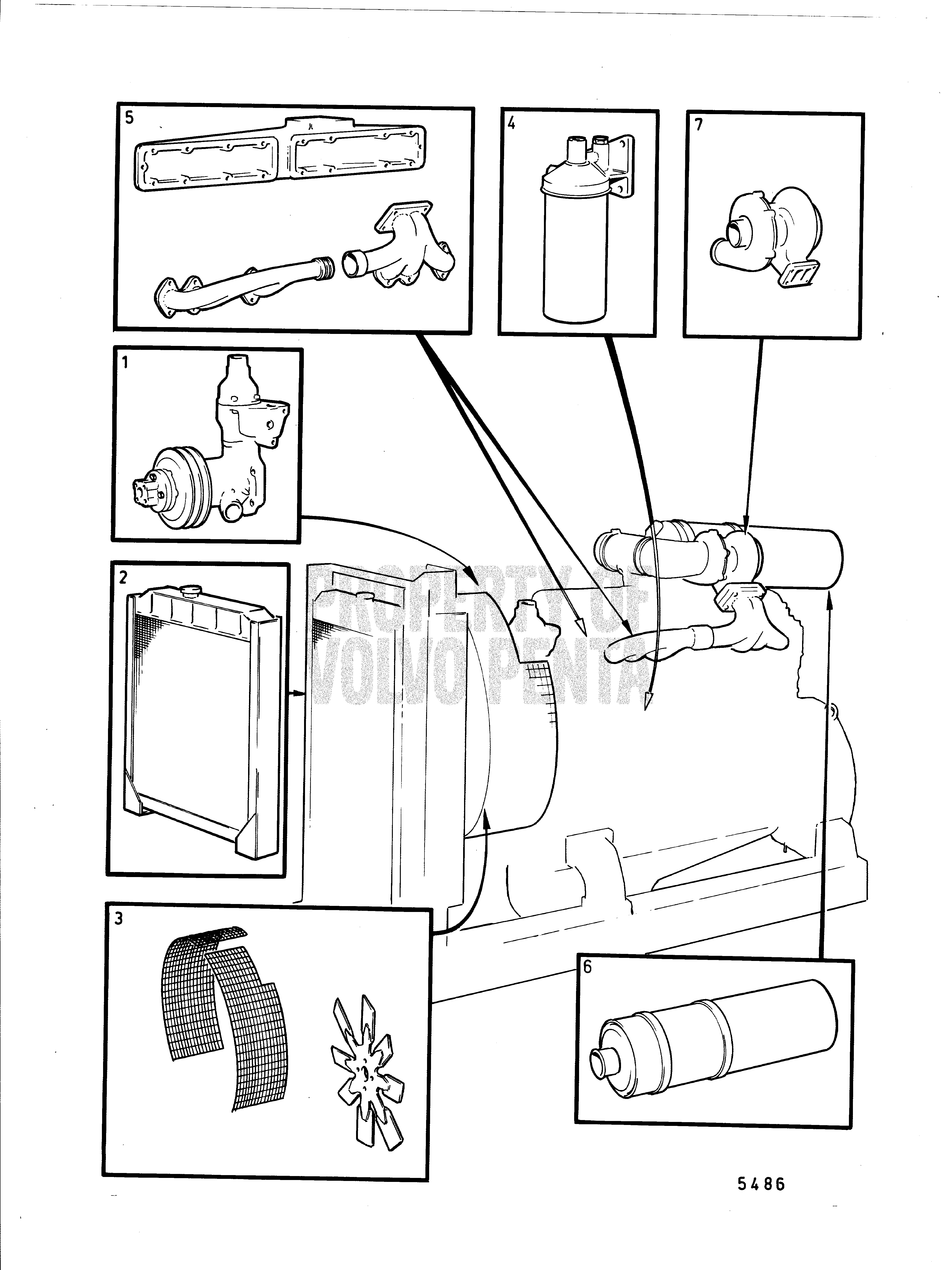 5

4

7

1

2

PROPERTY OF
VOLVO PENTA

3

6

5486