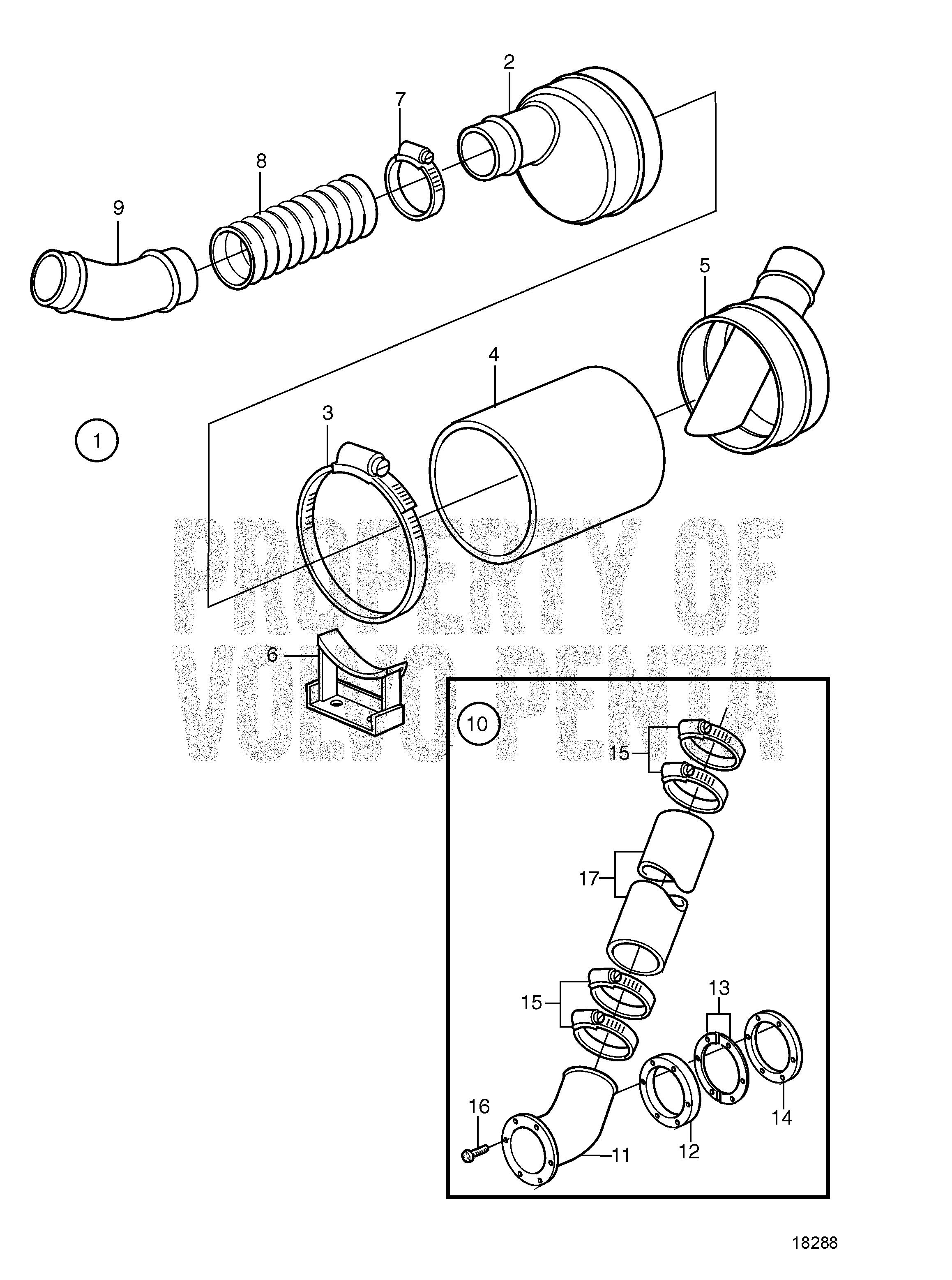 2
7
8
9
5
4
3
1
PROPERTY OF
VOLVO PENTA
6
10
15
17
15
13
16
11
12
14
18288