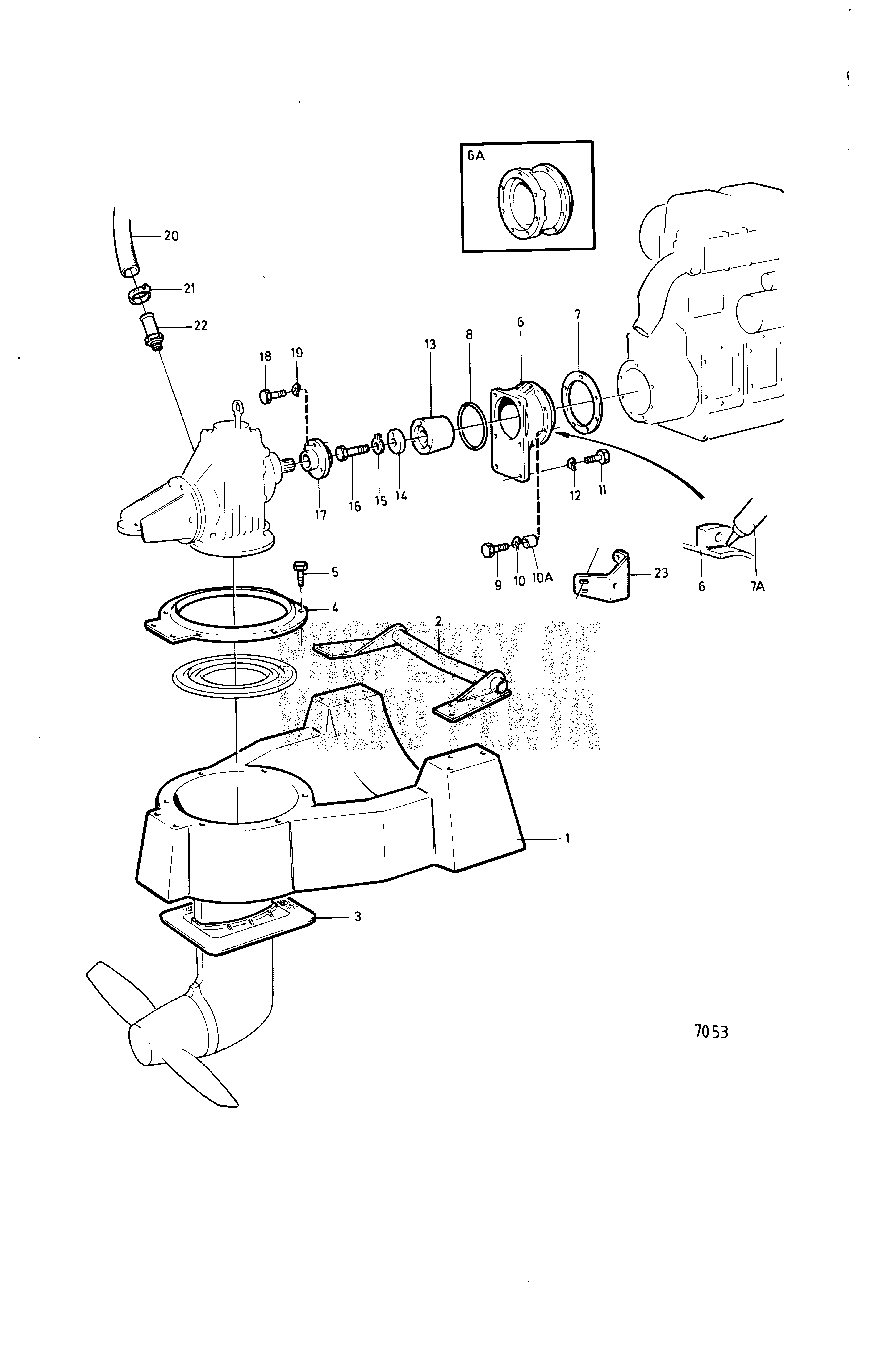 6A

20

21

22

18 19

13 8 6 7

17 16 15 14

12 11

9 10 10A

23

6 7A

5

4

2

PROPERTY OF VOLVO PENTA

1

3

7053