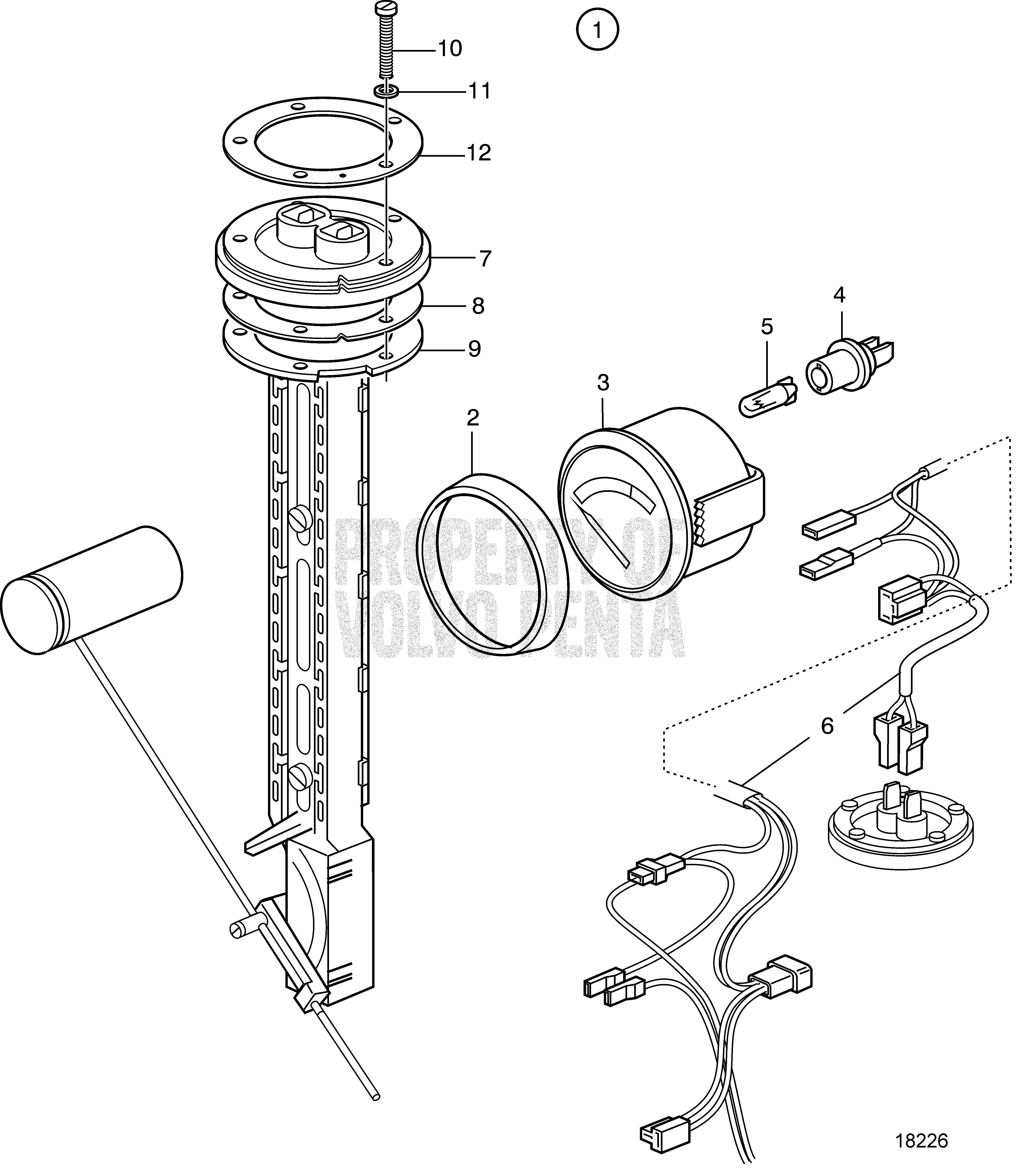 1

10

11

12

7

8

9

4

5

3

2

PROPERTY OF
VOLVO PENTA

6

18226