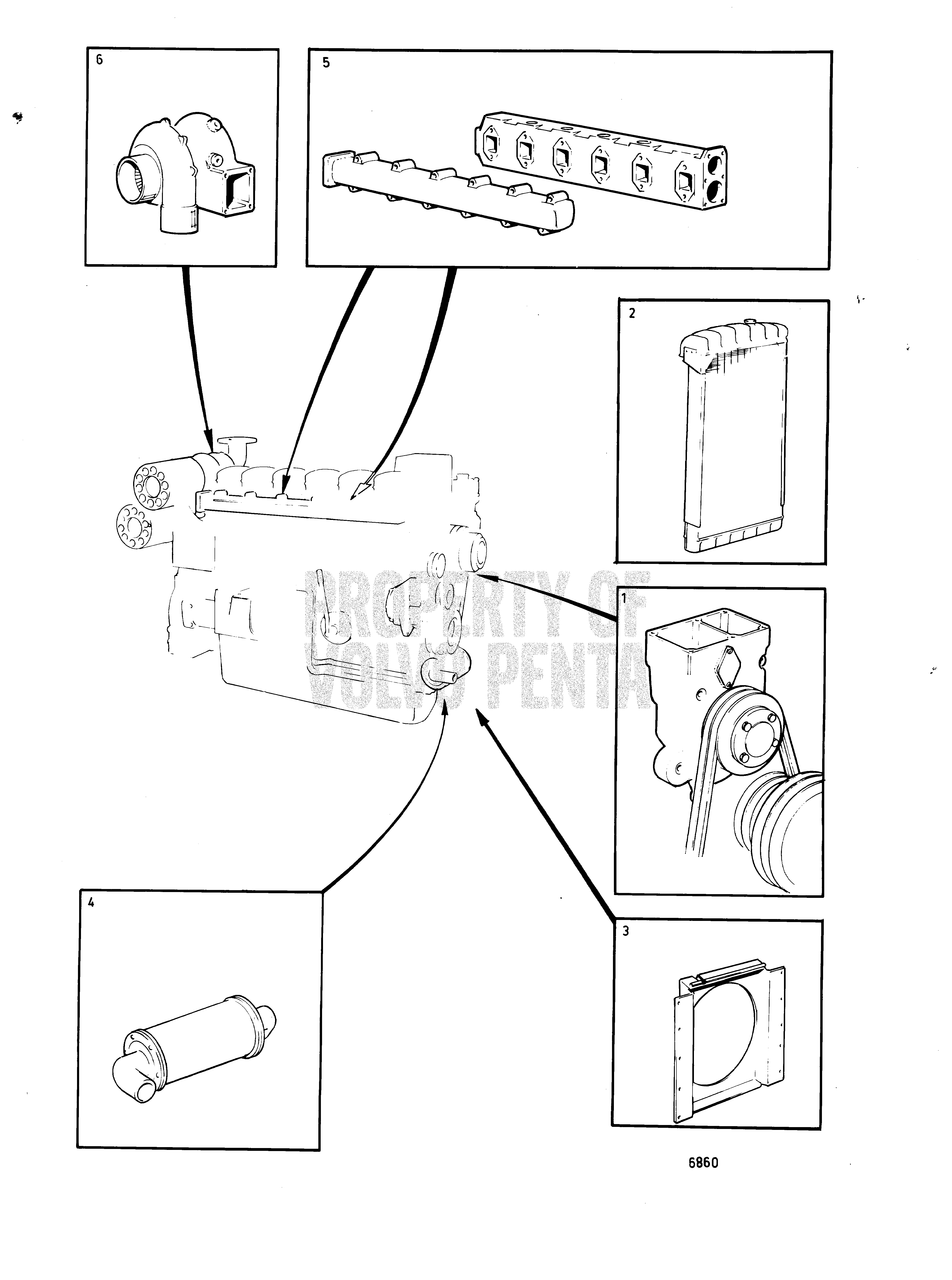 6

5

2

PROPERTY OF VOLVO PENTA

1

4

3

6860