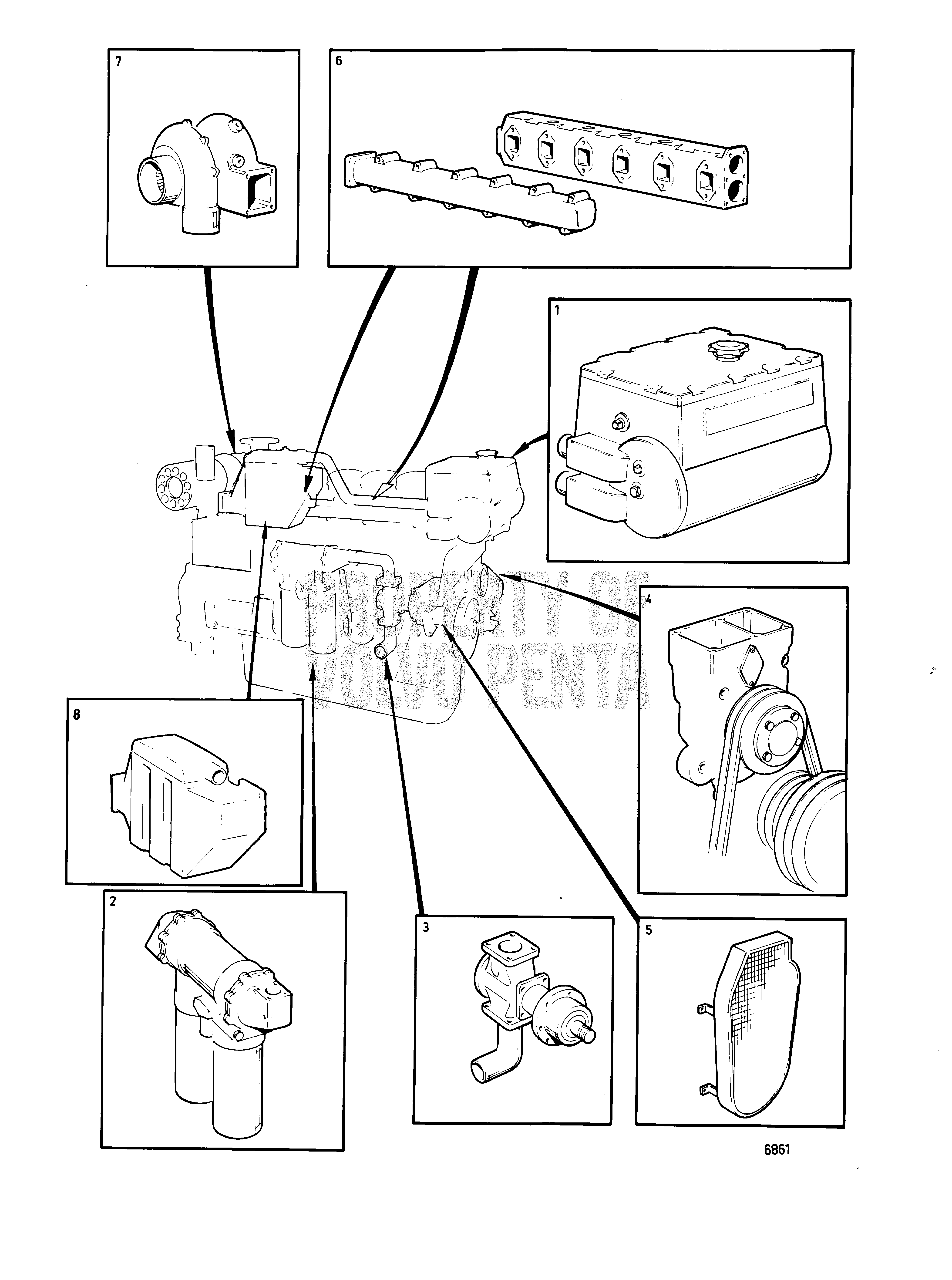 7

6

1

PROPERTY OF
VOLVO PENTA

4

8

2

3

5

6861