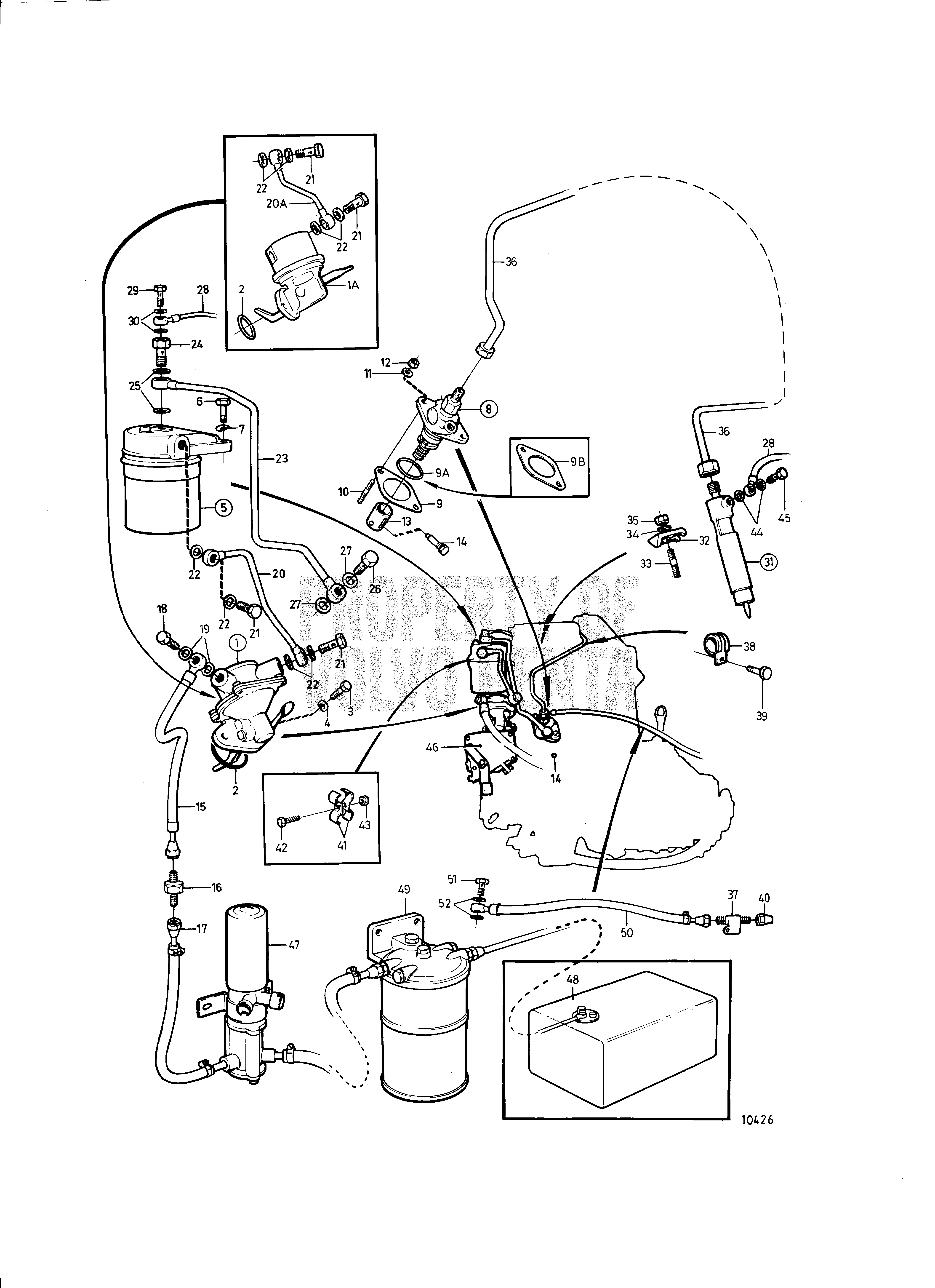 22
21
20A
22
21
1A
2
29
28
30
24
25
6
7
23
5
36
12
11
8
9B
9A
10
9
13
14
36
28
44
45
35
34
32
33
31
22
20
27
26
27
22
21
18
19
1
21
22
3
4
2
PROPERTY OF
VOLVO PENTA
38
39
46
14
15
42
41
43
16
17
47
49
51
52
50
37
40
48
10426