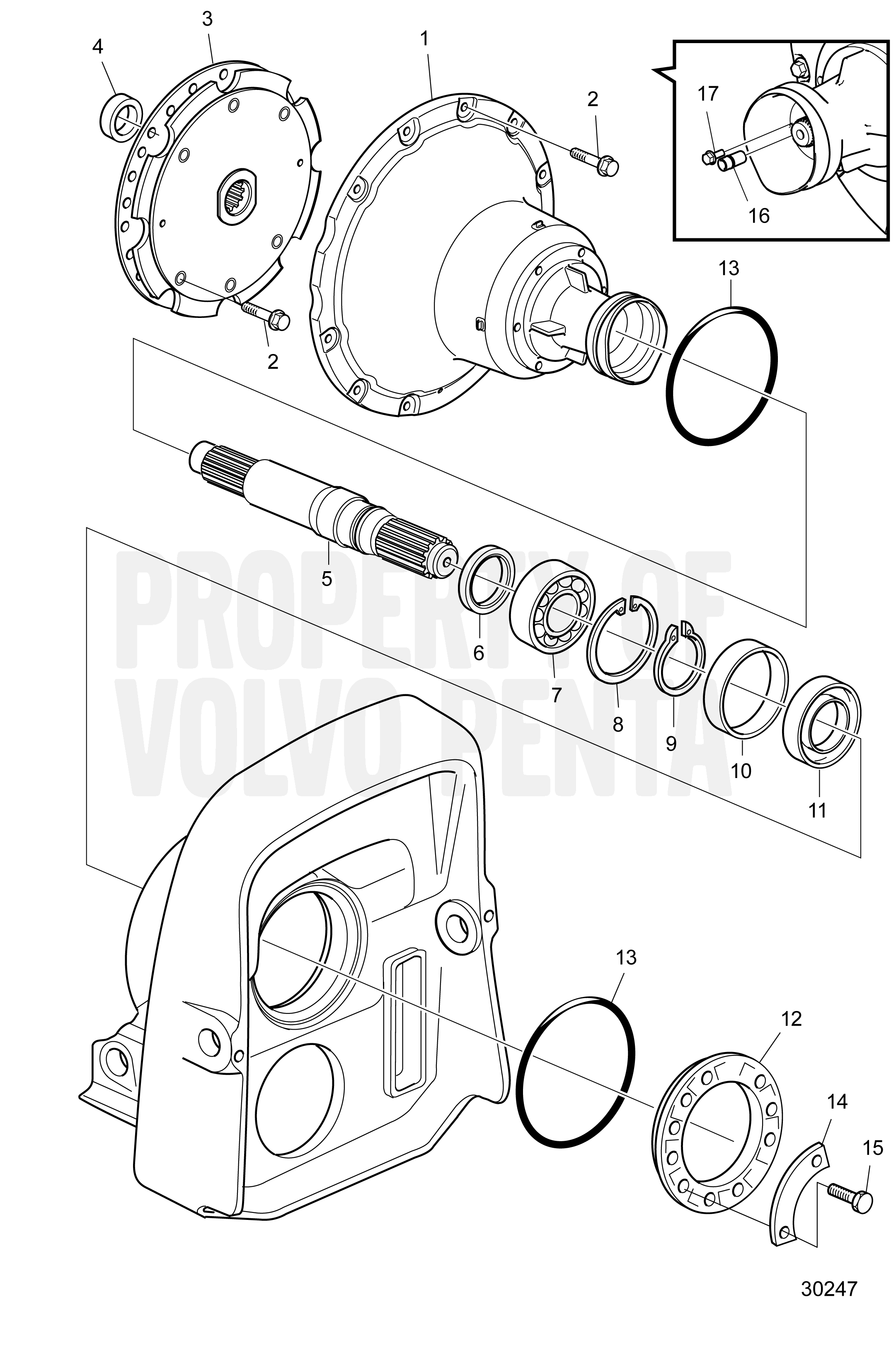 4
3
1
2
17
16
13
2
5
6
7
8
9
10
11
PROPERTY OF VOLVO PENTA
13
12
14
15
30247