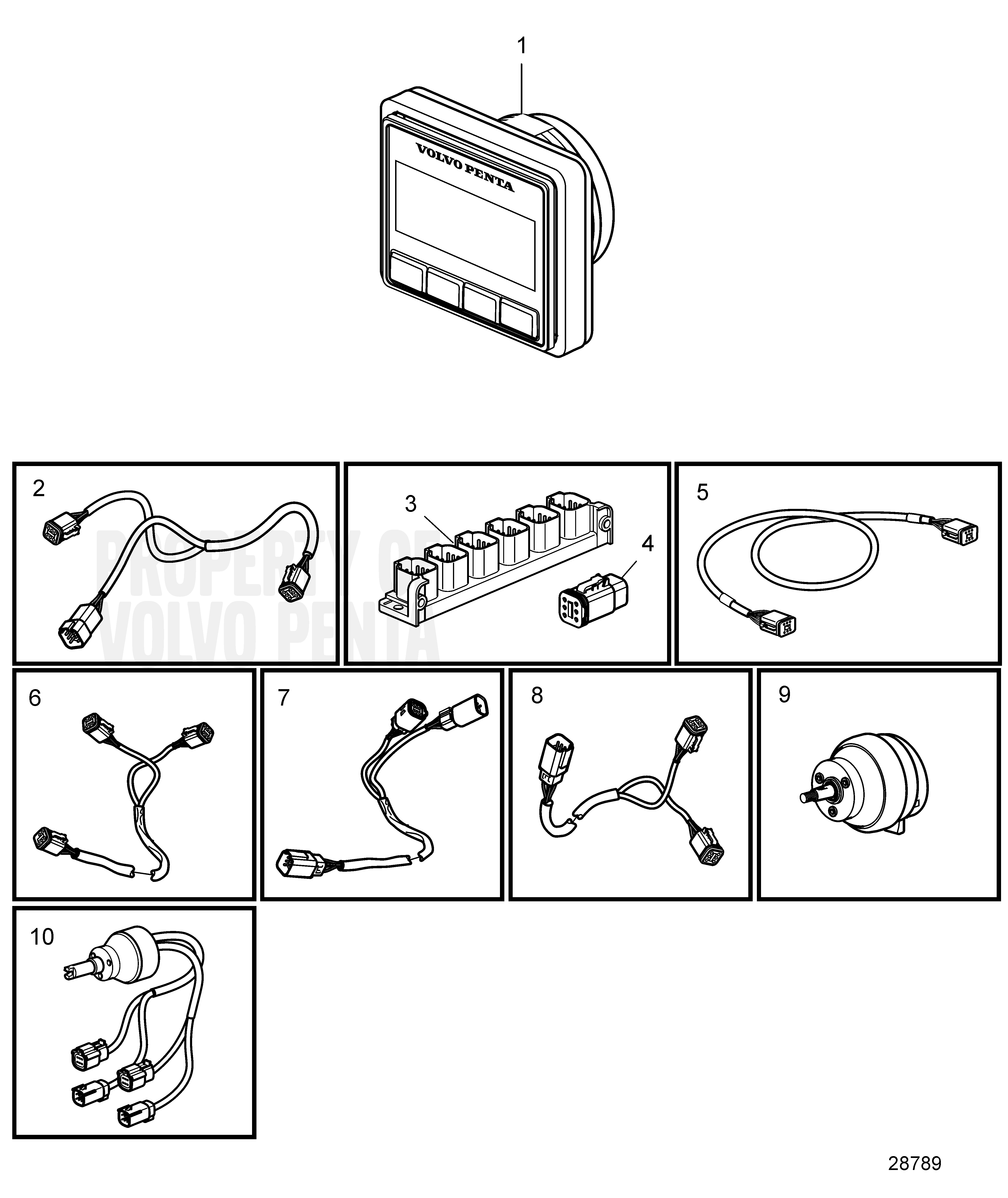 1

VOLVO PENTA

2

3

4

5

PROPERTY OF VOLVO PENTA

6

7

8

9

10

28789