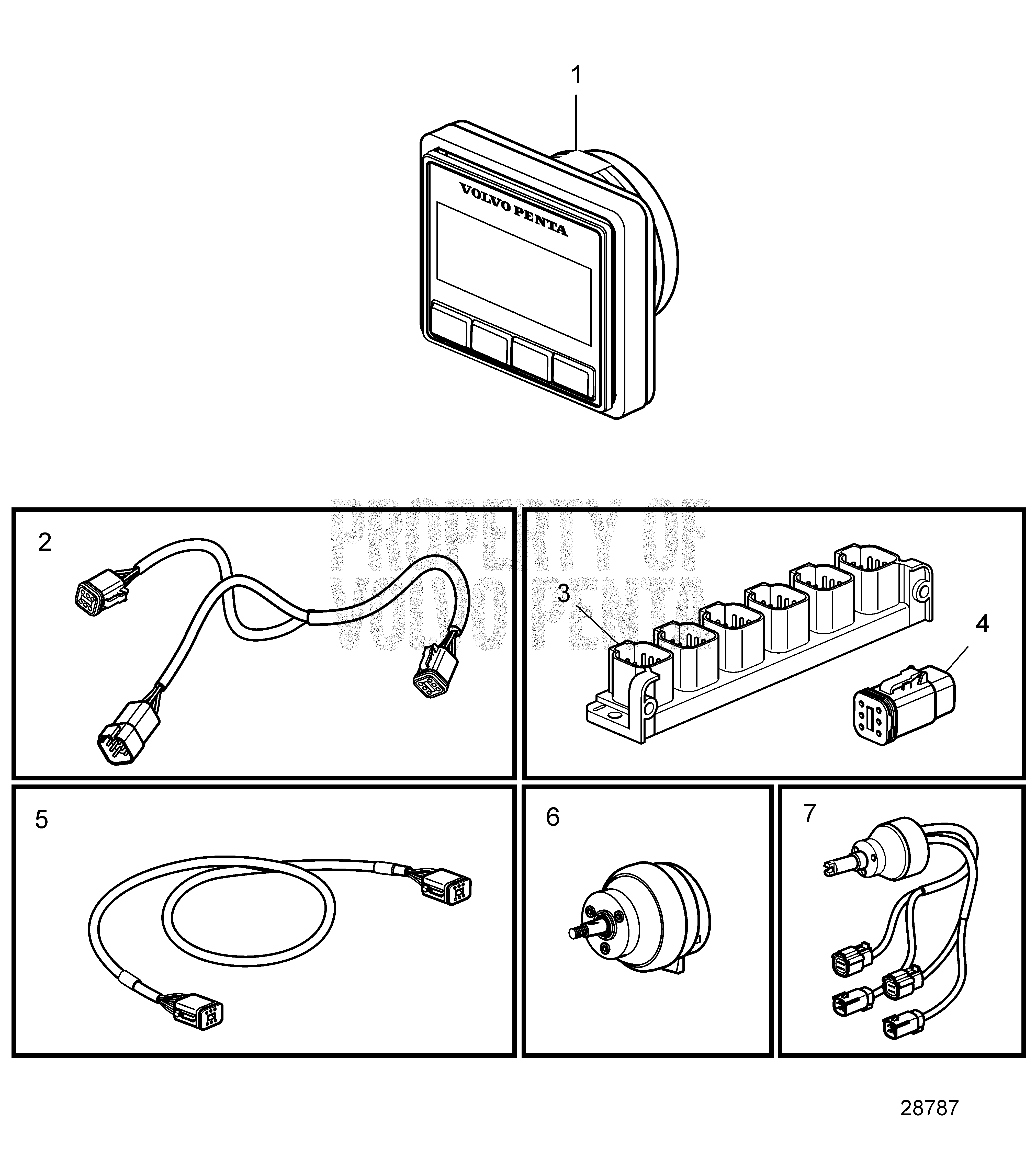 1

VOLVO PENTA

PROPERTY OF VOLVO PENTA

2

3

4

5

6

7

28787