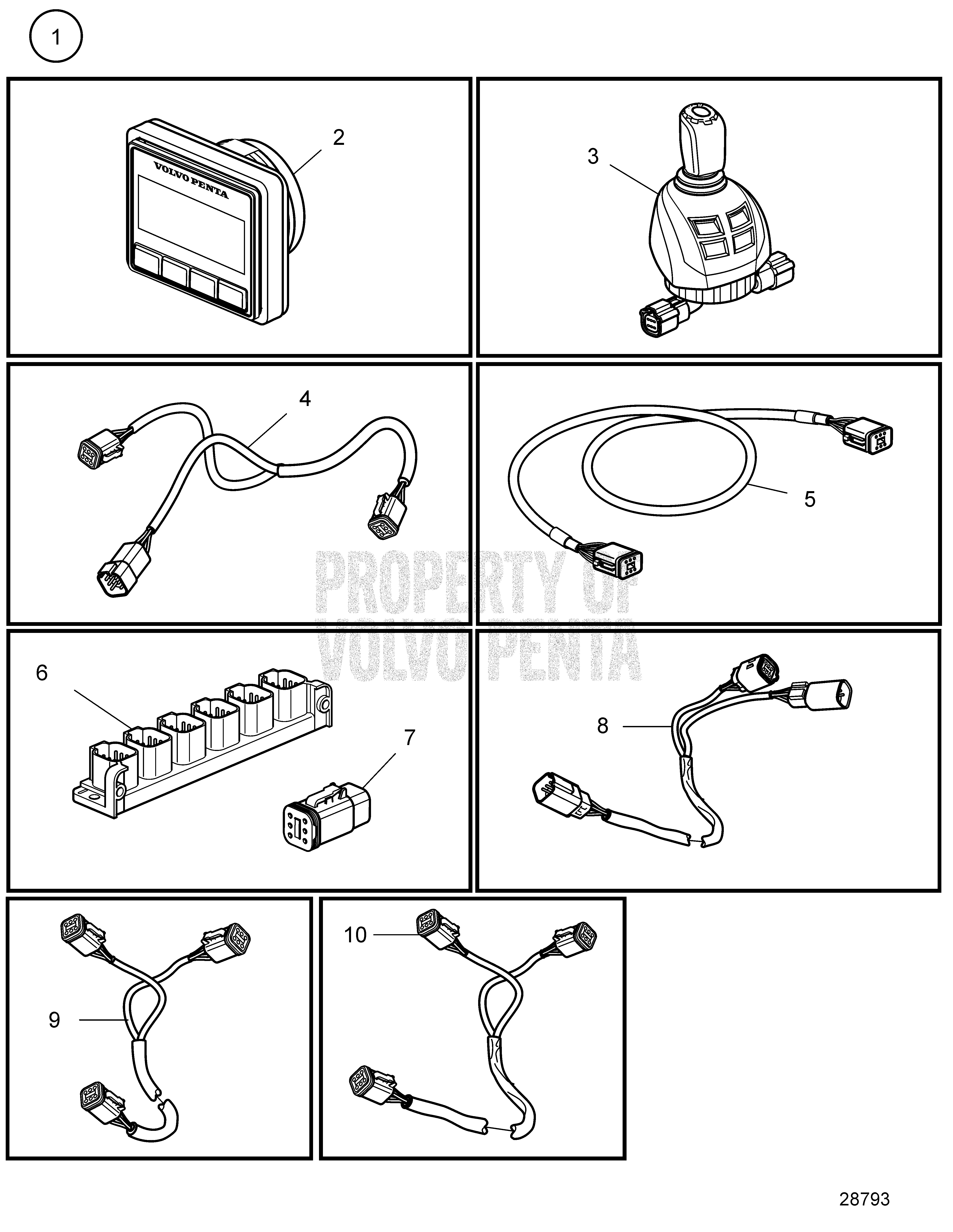 1

VOLVO PENTA

2

3

4

5

PROPERTY OF VOLVO PENTA

6

7

8

9

10

28793