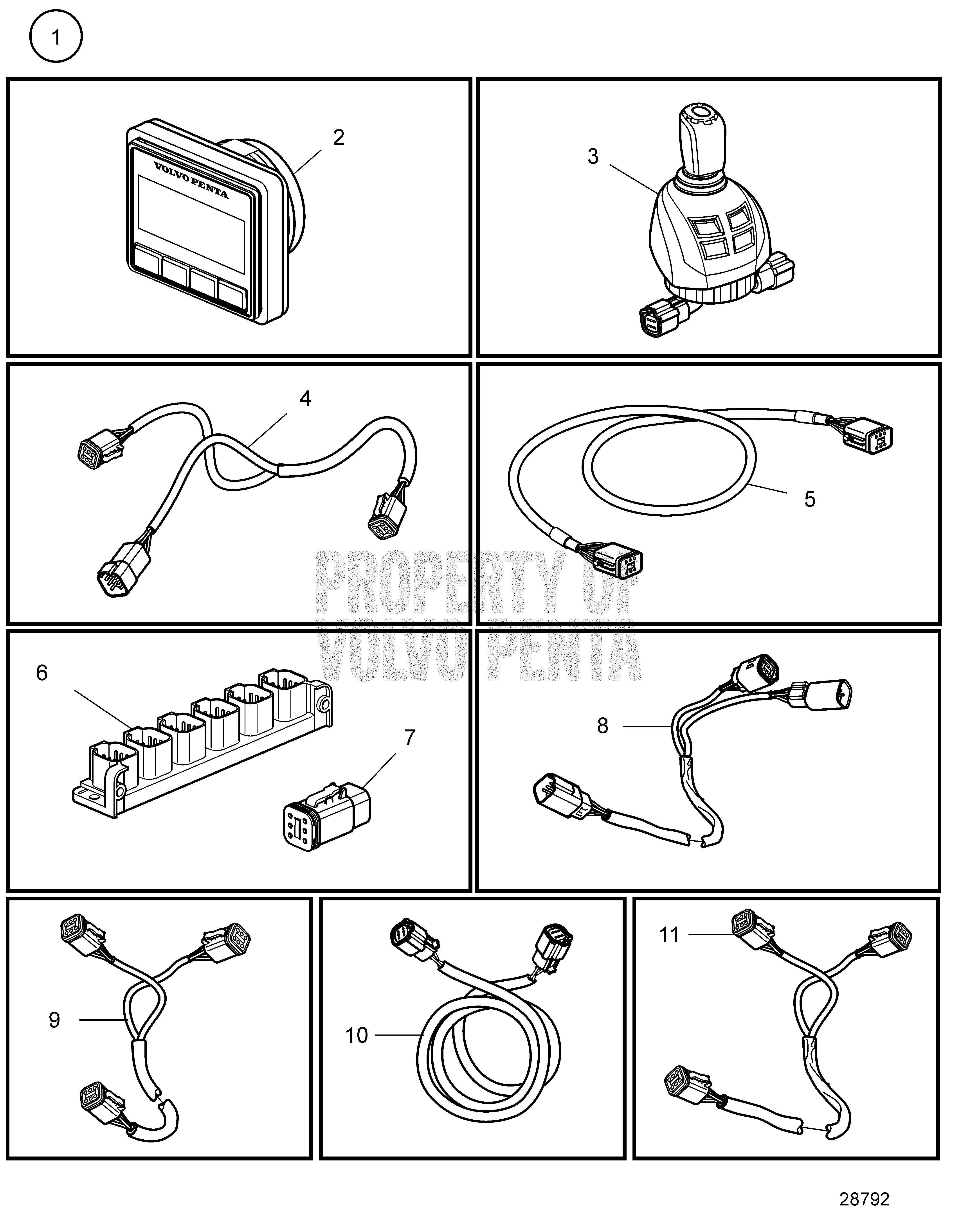 1

VOLVO PENTA

2

3

4

5

PROPERTY OF VOLVO PENTA

6

7

8

9

10

11

28792