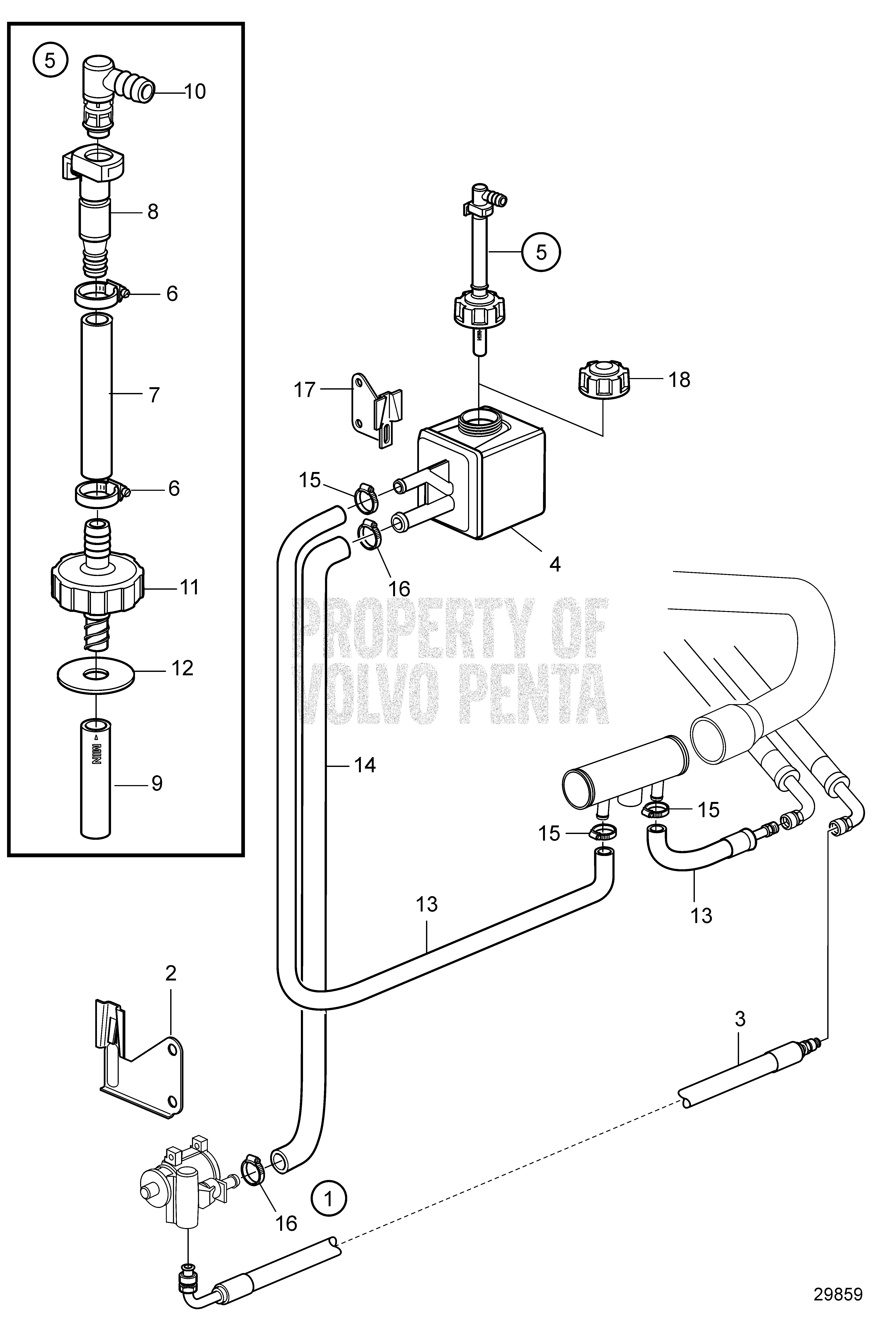 5
10
8
6
7
6
11
12
MIN
9
5
17
18
15
16
4
PROPERTY OF VOLVO PENTA
14
15
15
13
13
2
3
16
1
29859