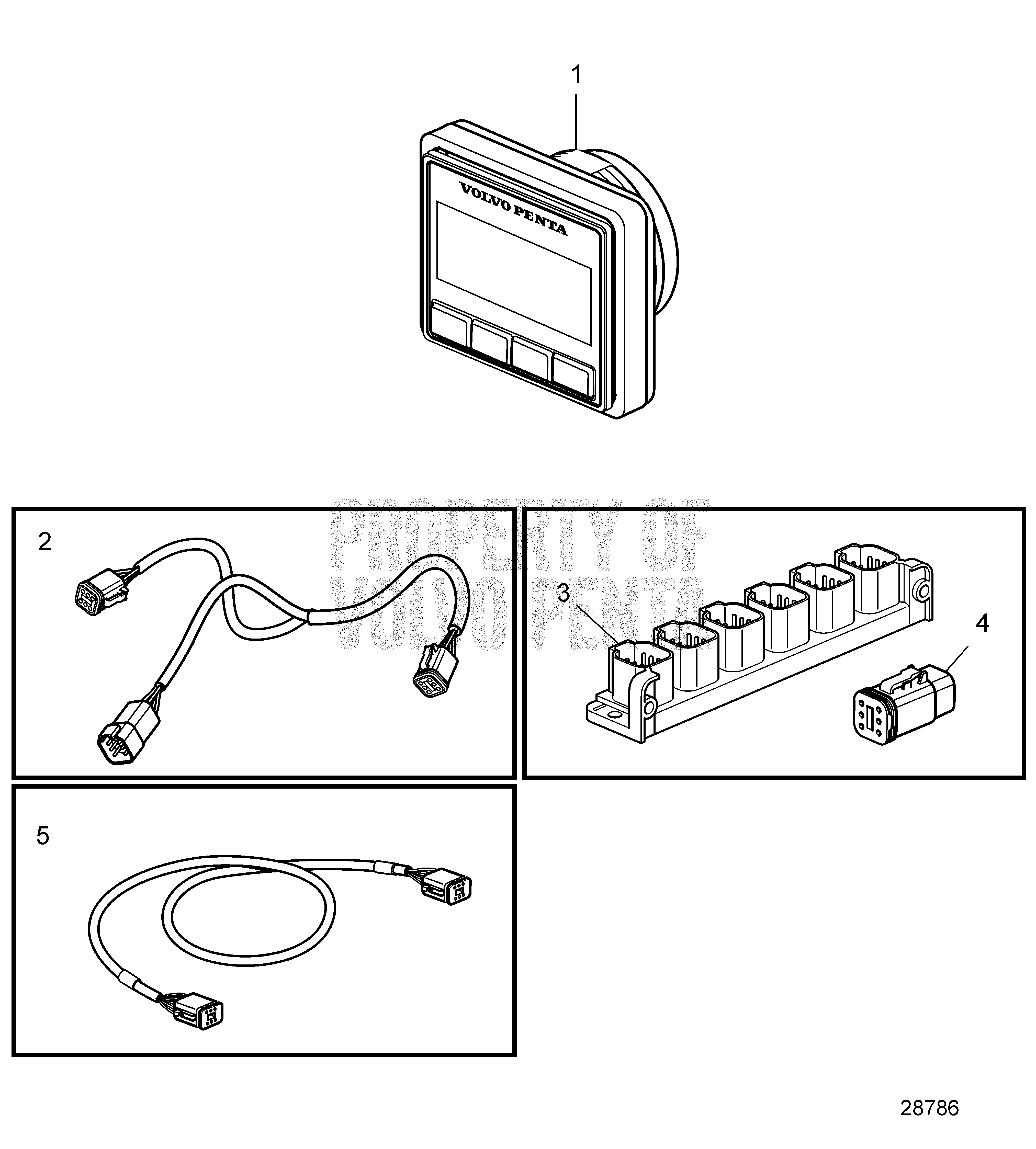 1

VOLVO PENTA

PROPERTY OF VOLVO PENTA

2

3

4

5

28786