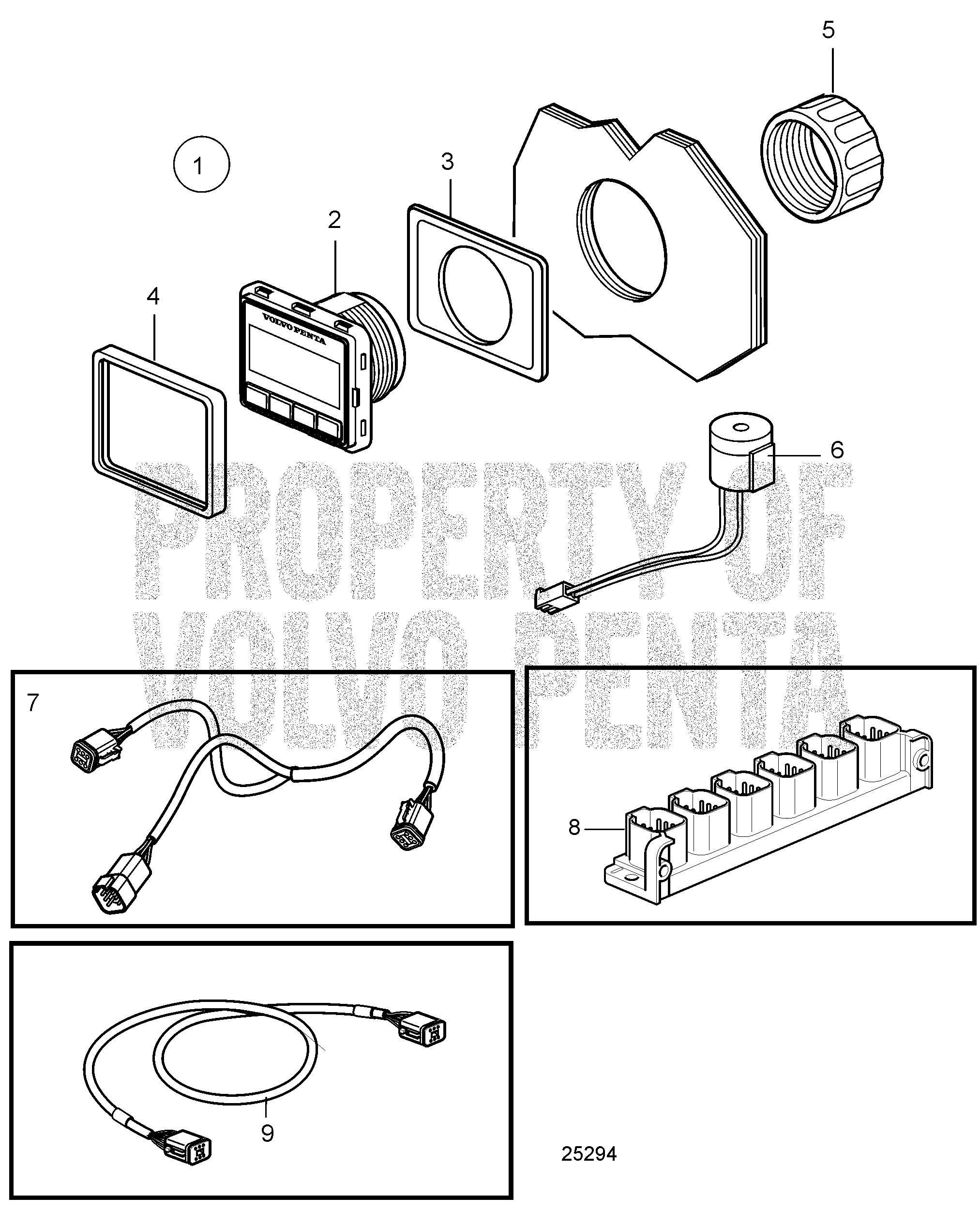 5

1

3

2

4

VOLVO PENTA

6

PROPERTY OF VOLVO PENTA

7

8

9

25294