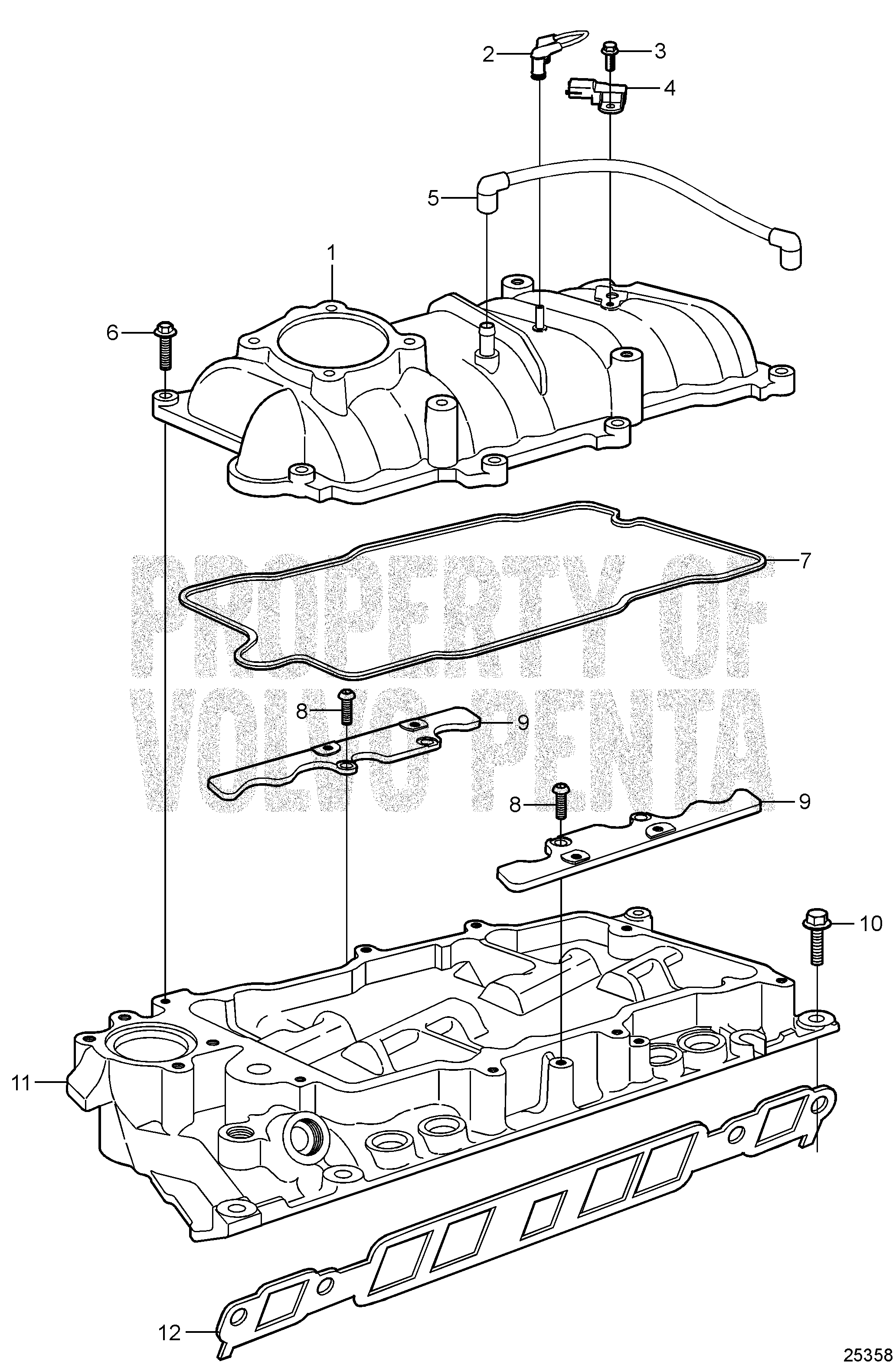 2
3
4
5
1
6
7
PROPERTY OF
VOLVO PENTA
8
9
8
9
10
11
12
25358