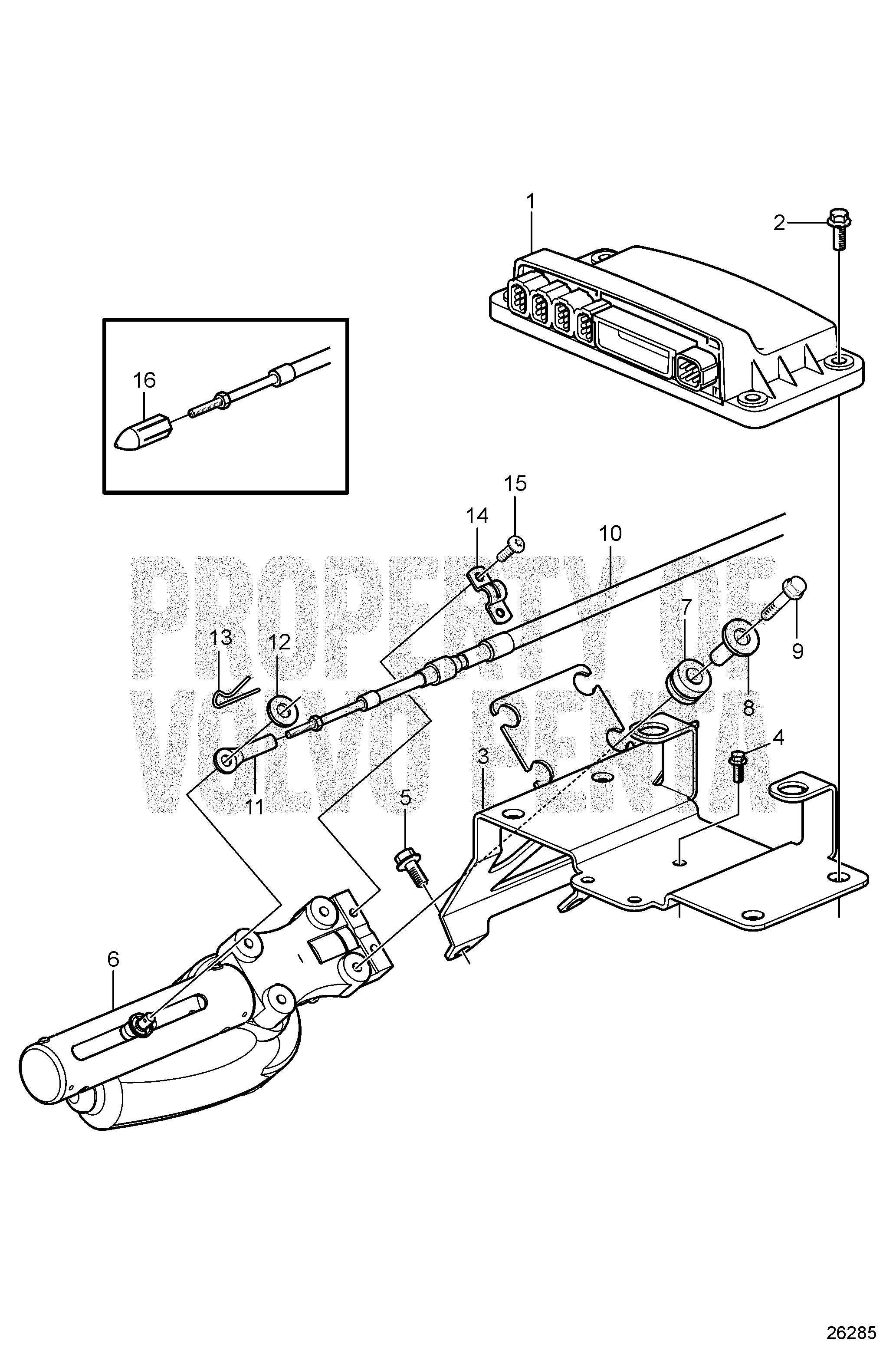 1
2
16
15
14
10
PROPERTY OF
VOLVO PENTA
13
12
7
9
8
4
11
3
5
6
26285