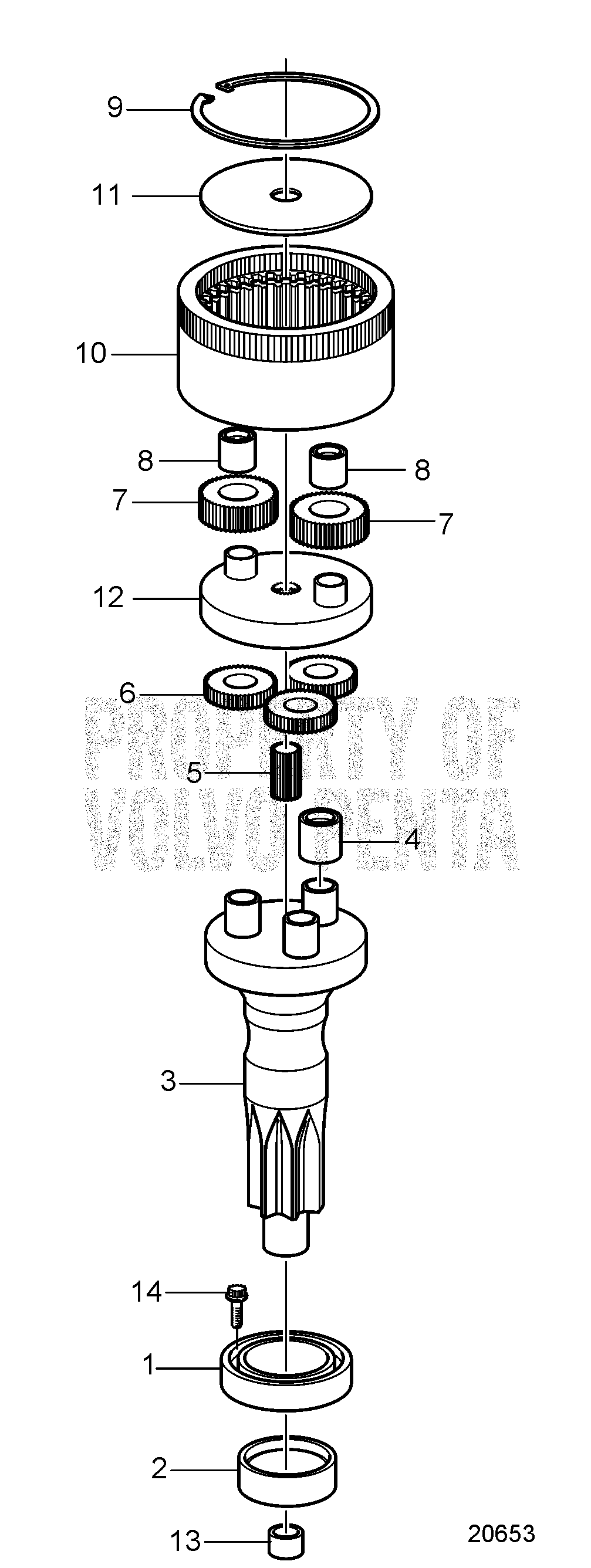 9
11
10
8
8
7
7
12
6
PROPERTY OF VOLVO PENTA
5
4
3
14
1
2
13
20653