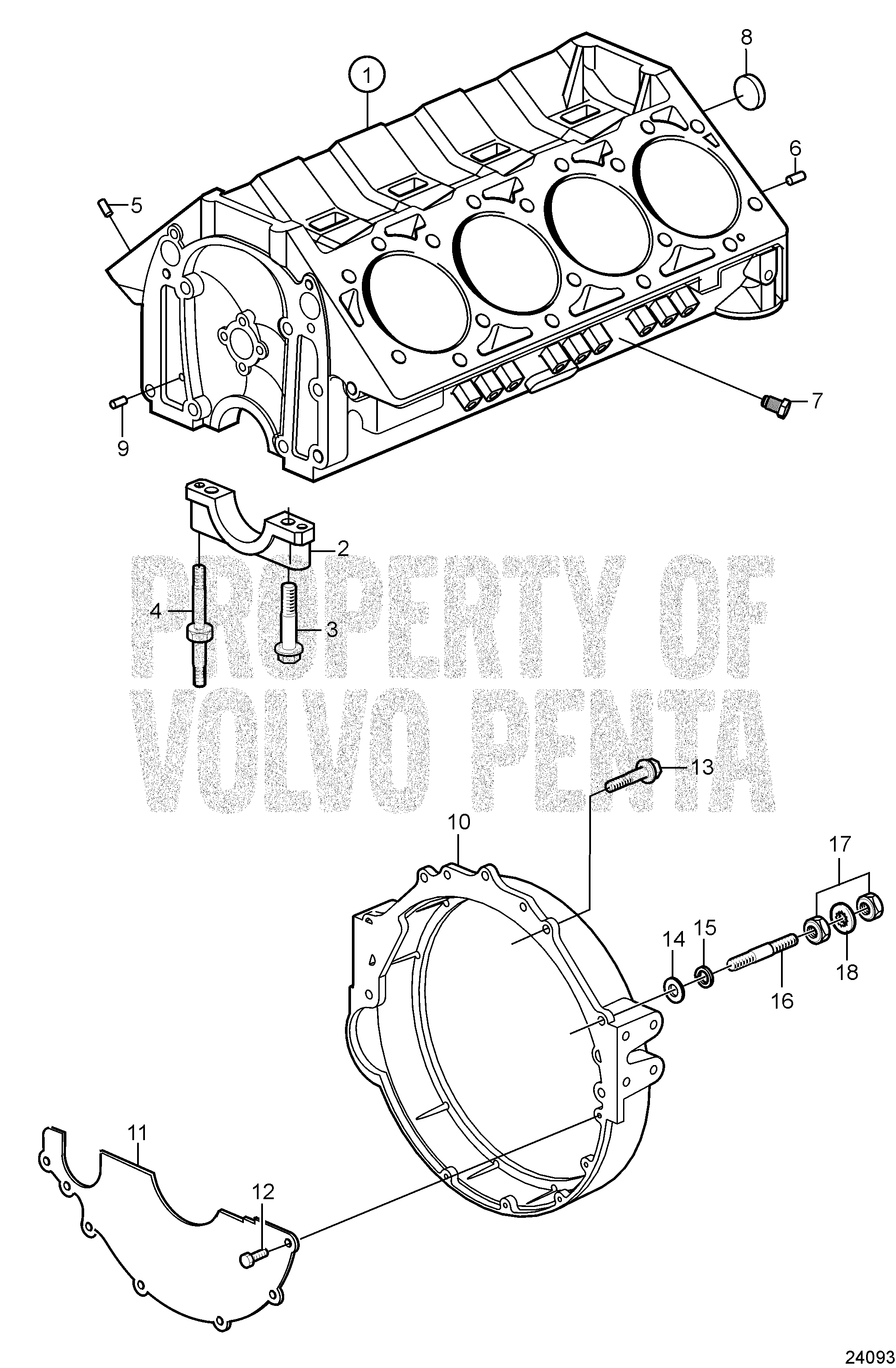 1
8
6
5
7
9
2
4
3
PROPERTY OF VOLVO PENTA
13
10
17
14
15
18
16
11
12
24093