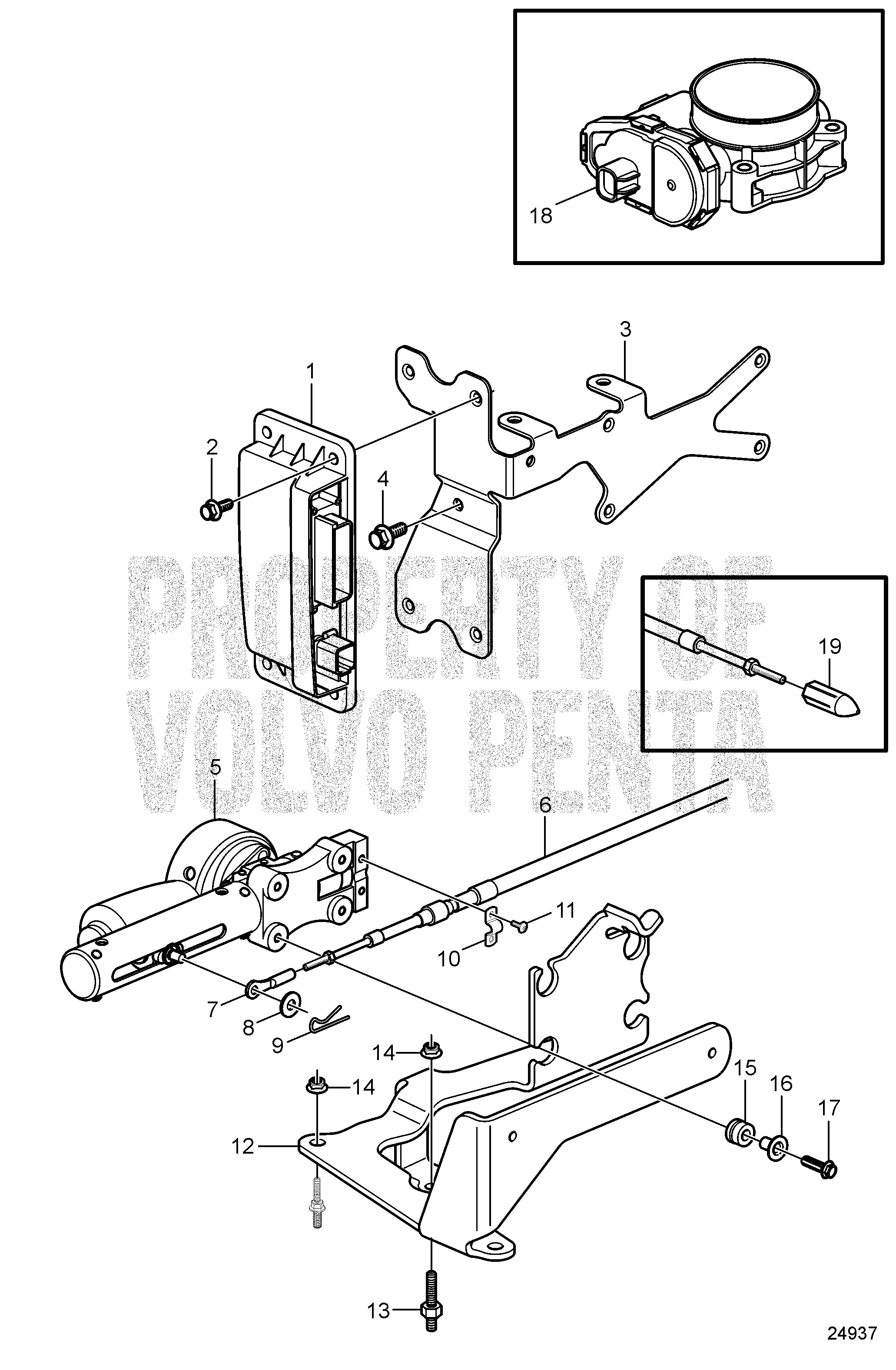 18

3

1

2

4

PROPERTY OF VOLVO PENTA

19

5

6

11

10

7

8

9

14

14

15

16

17

12

13

24937